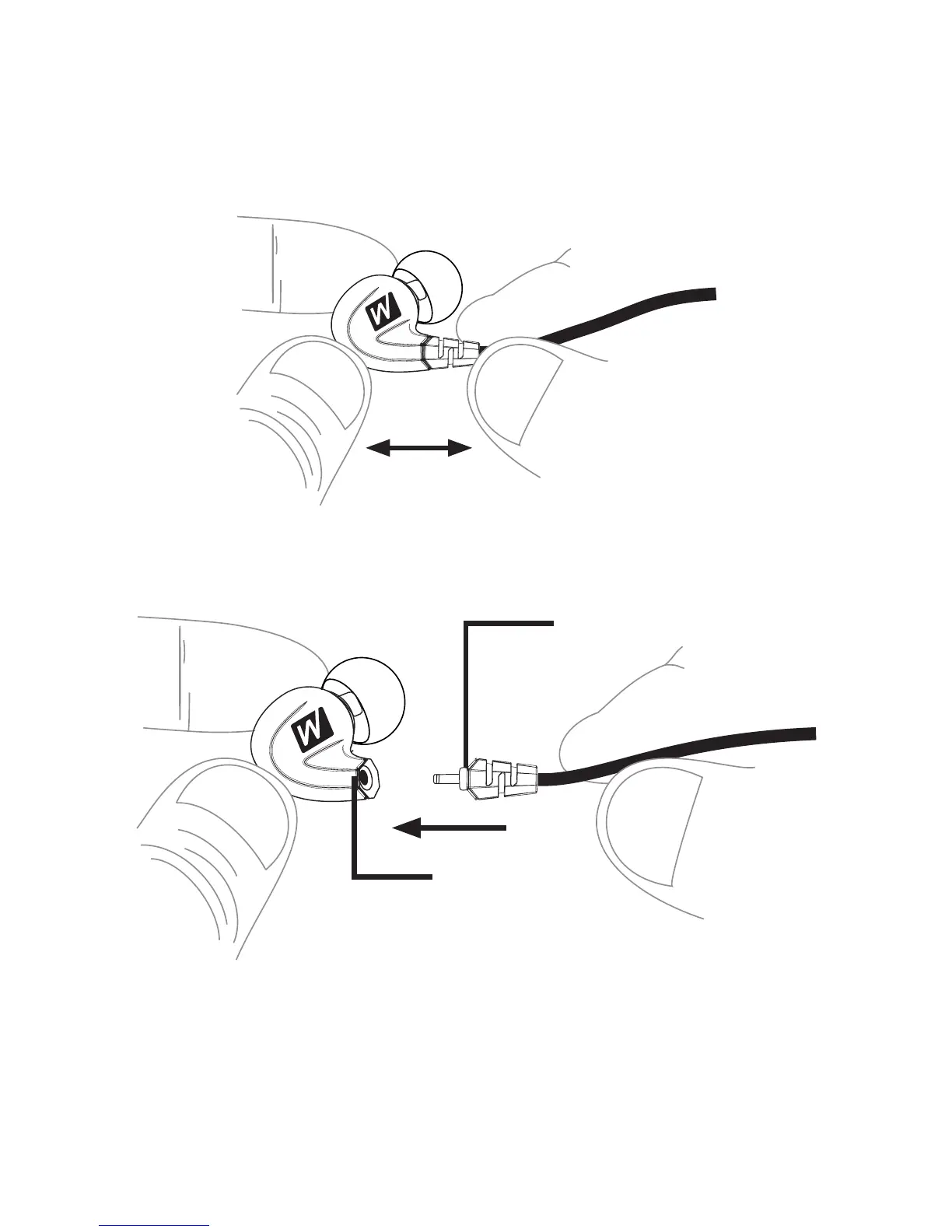 W

W