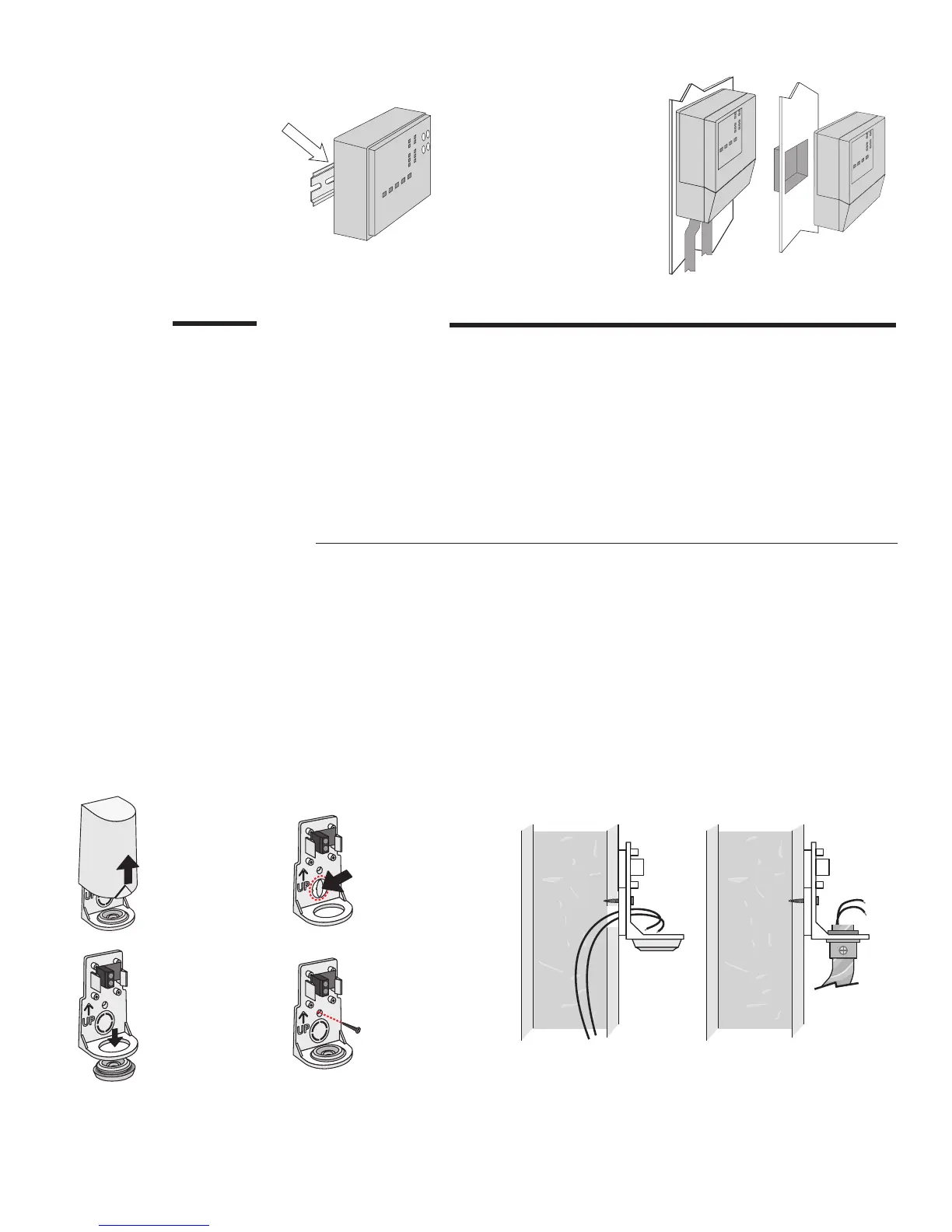 UP

UP

UP