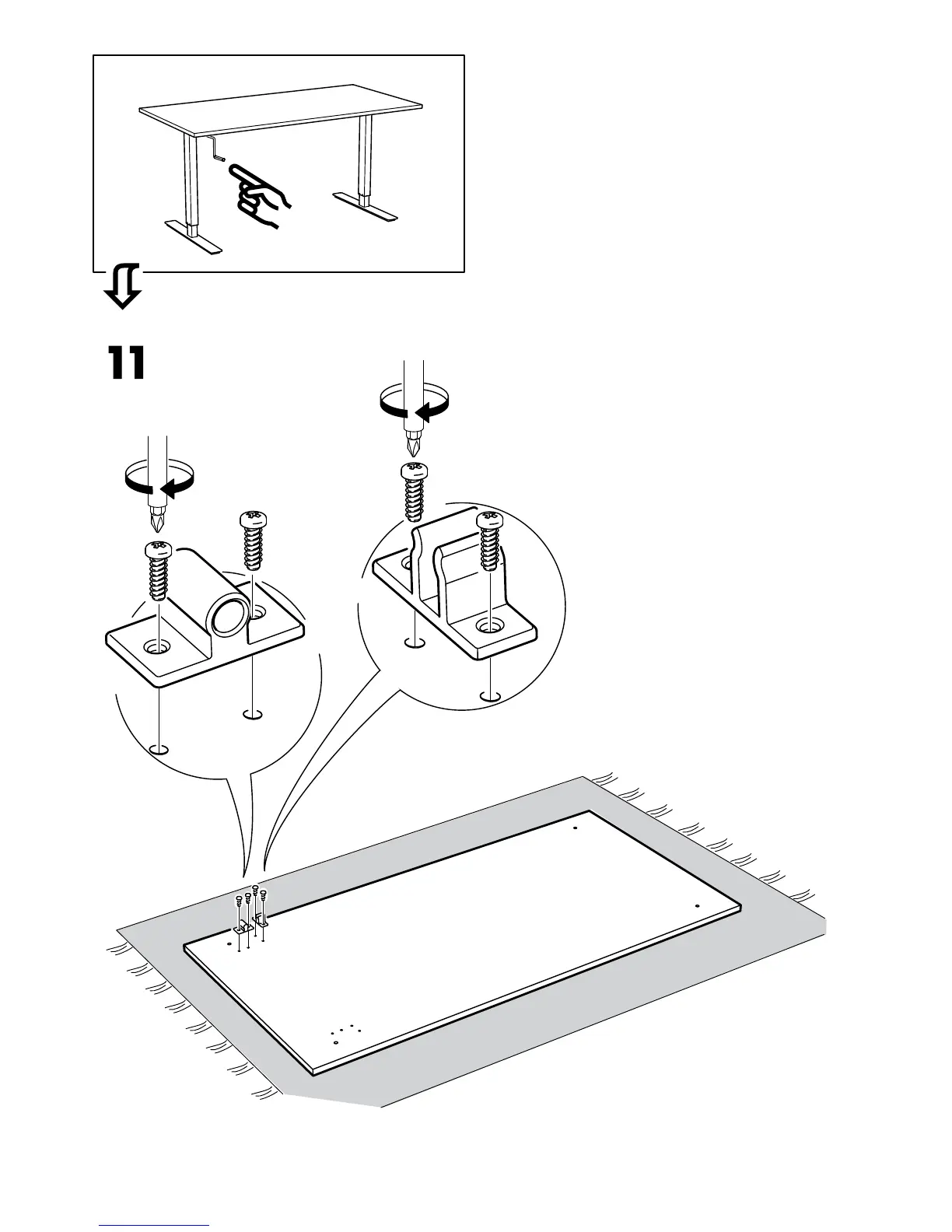 11