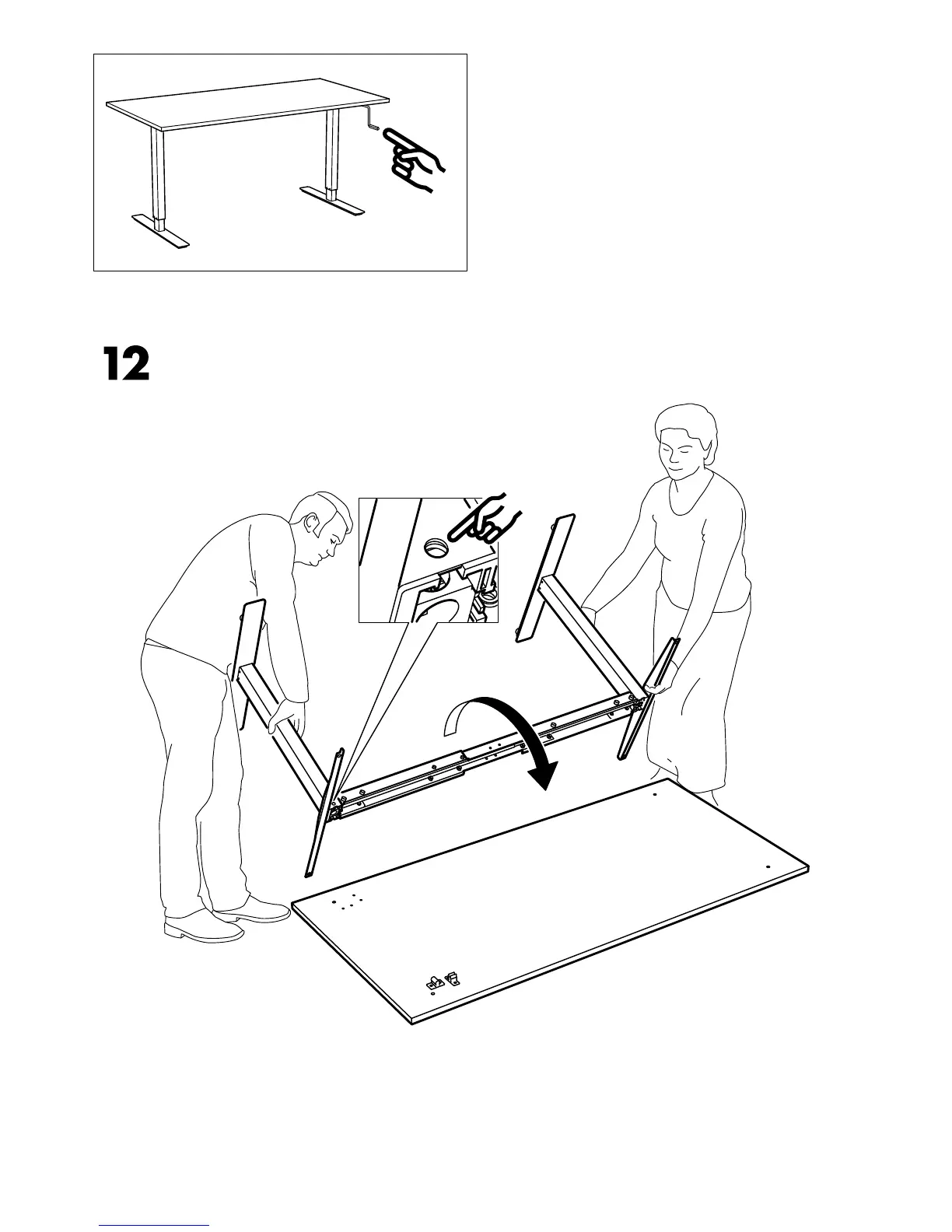 12