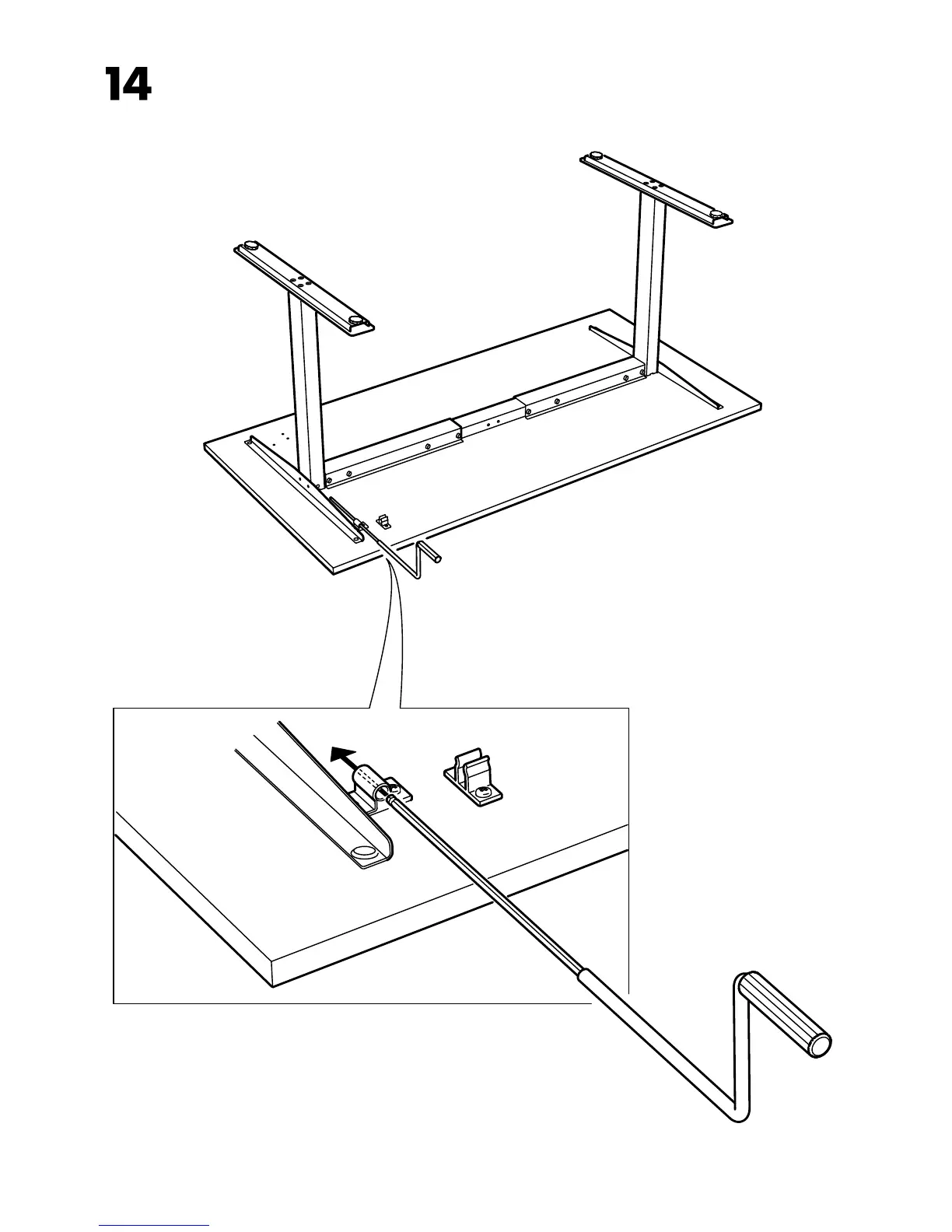 14