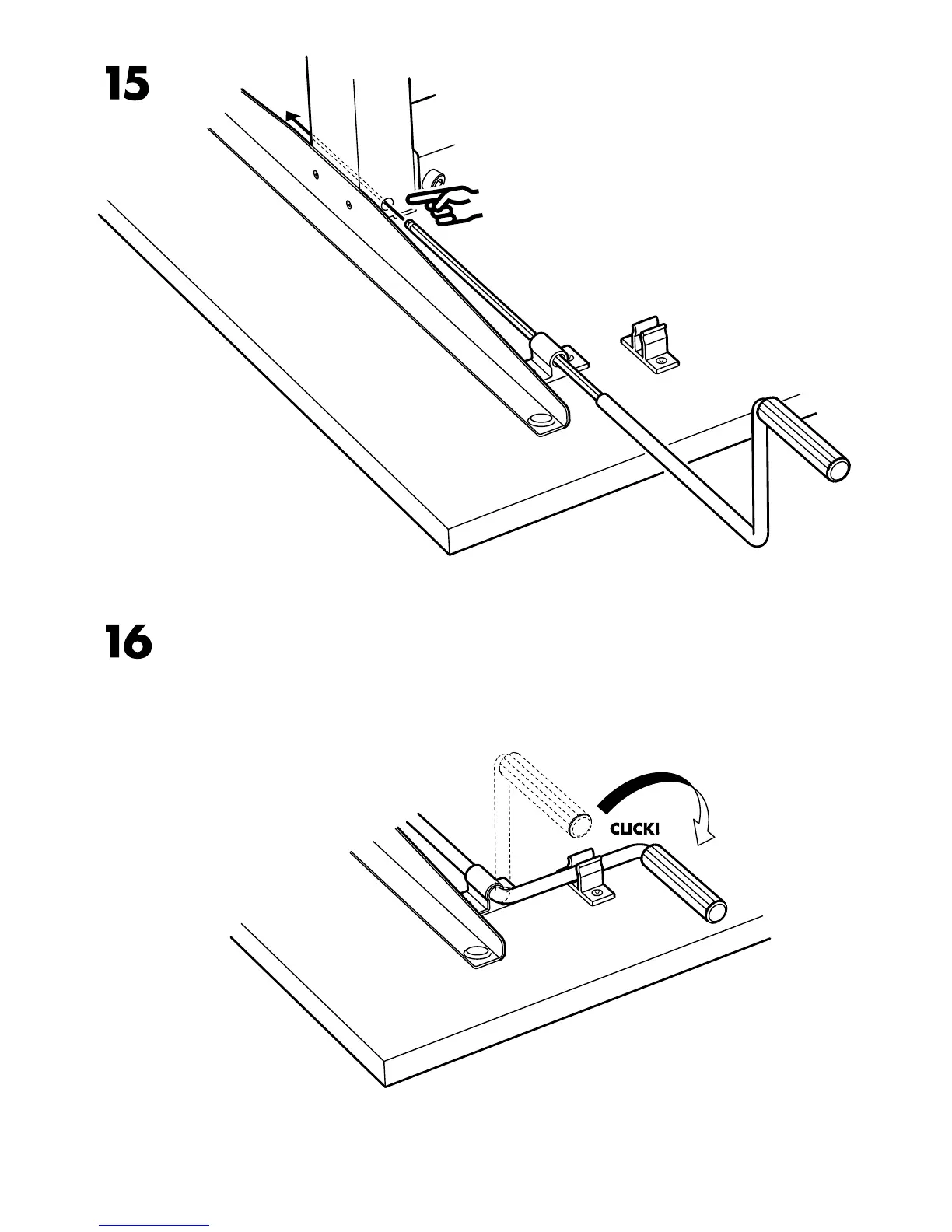 15

16

CLICK!