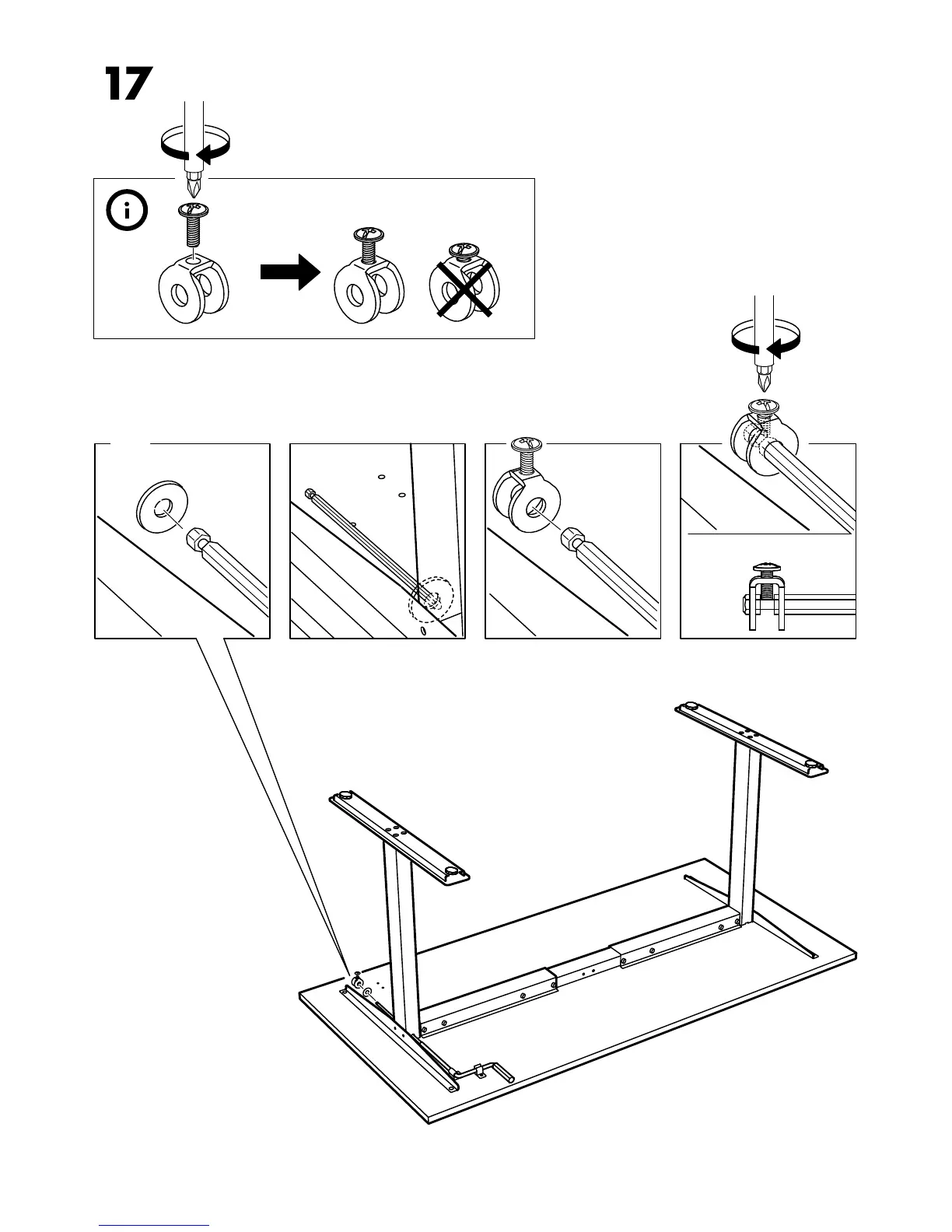 17