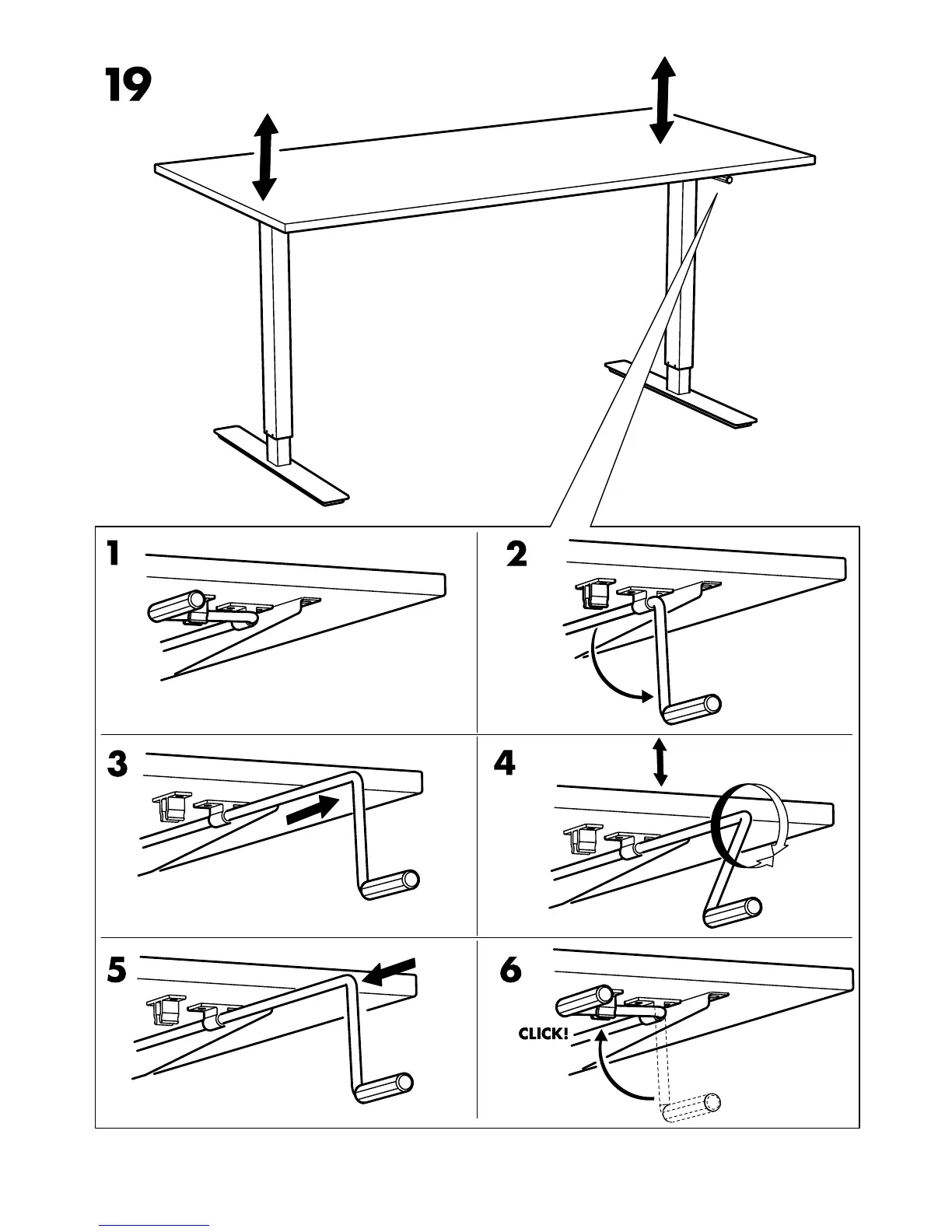 19

1

2

3

4

5

6

CLICK!