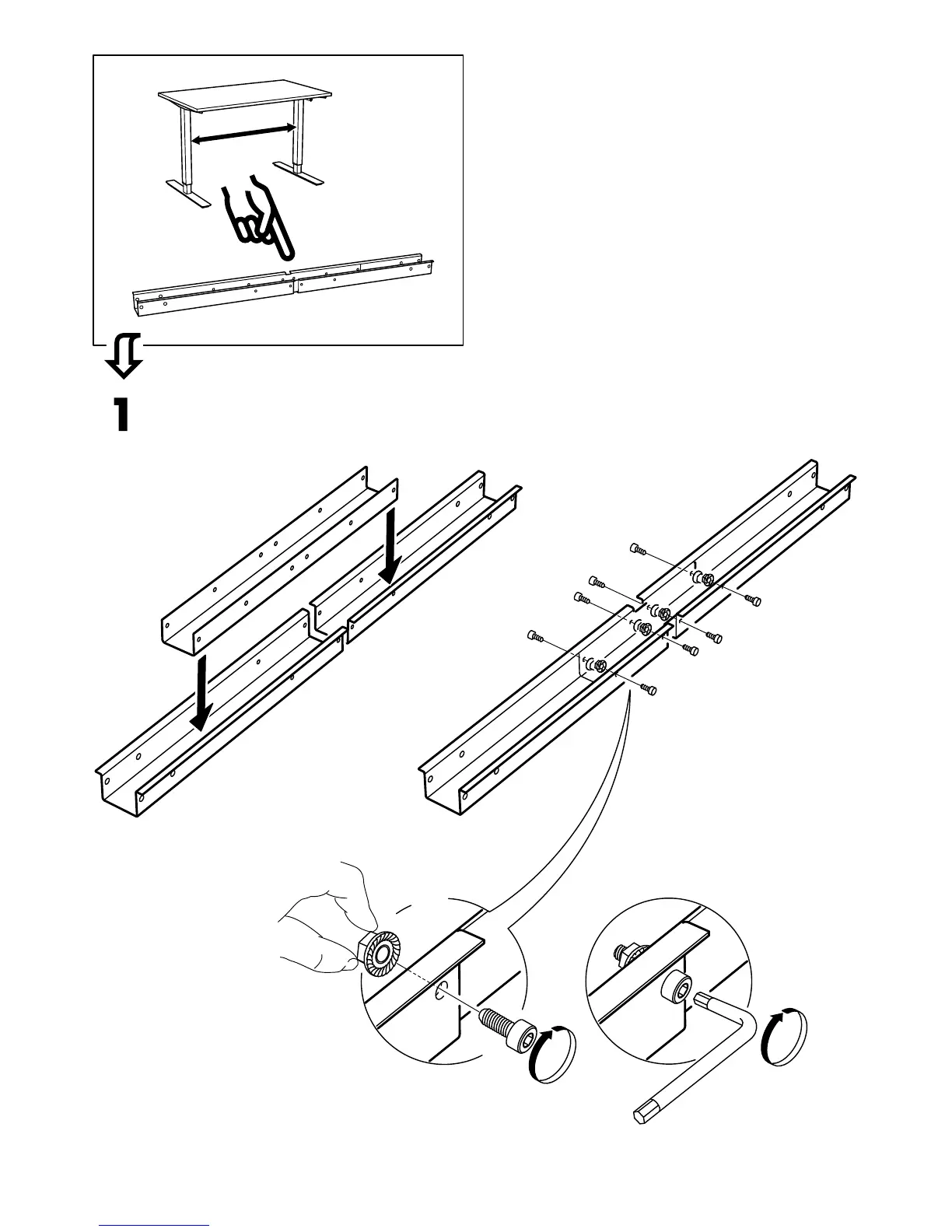 1