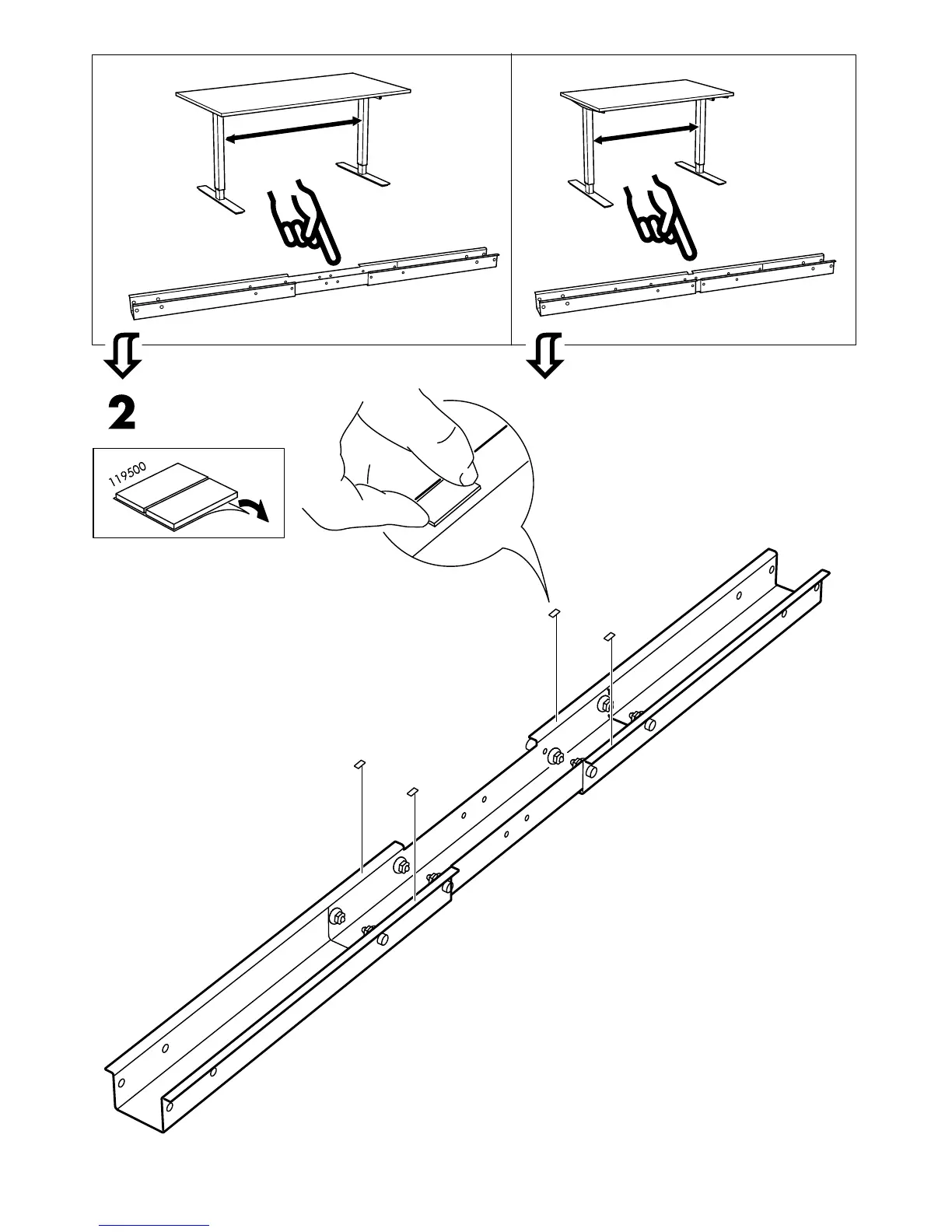 2

119500