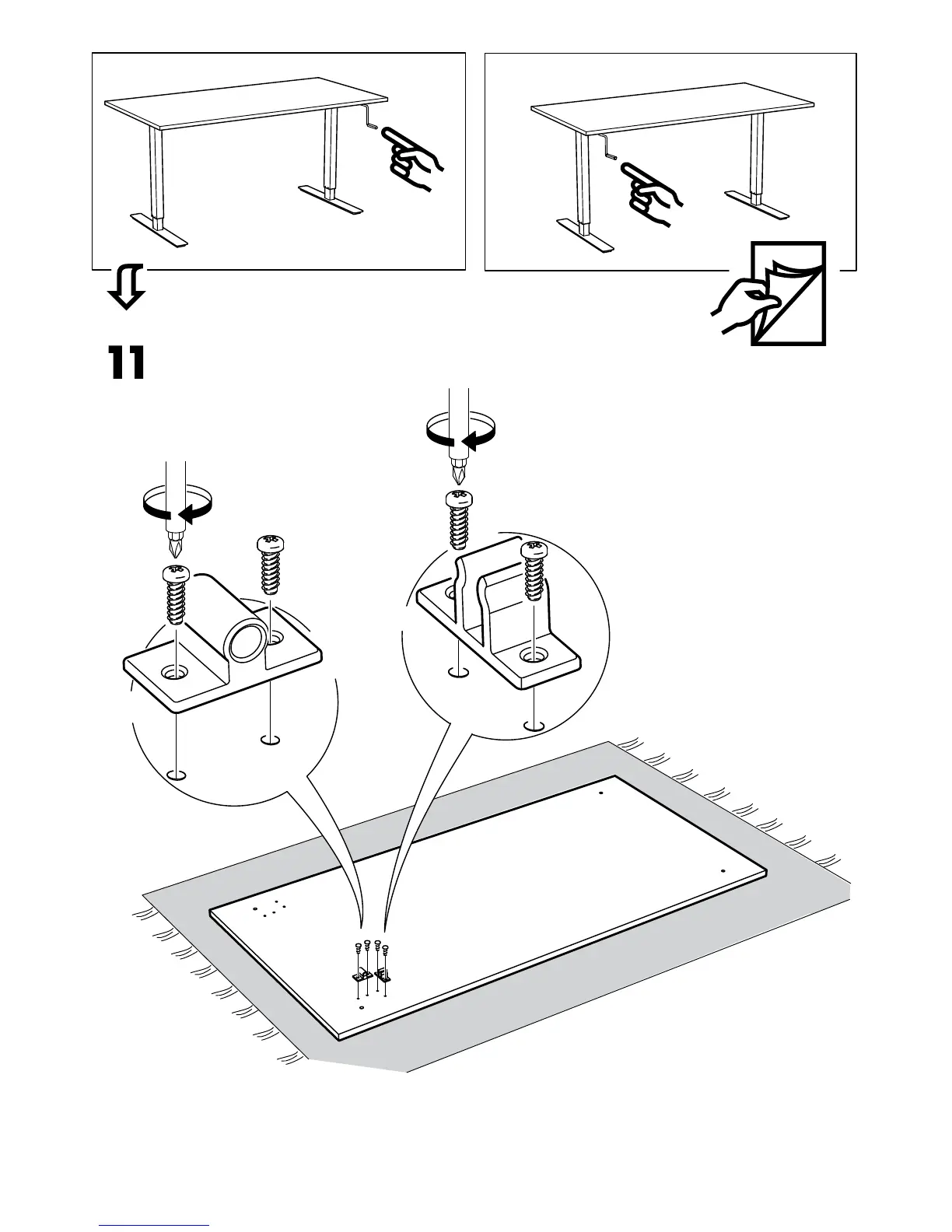 11