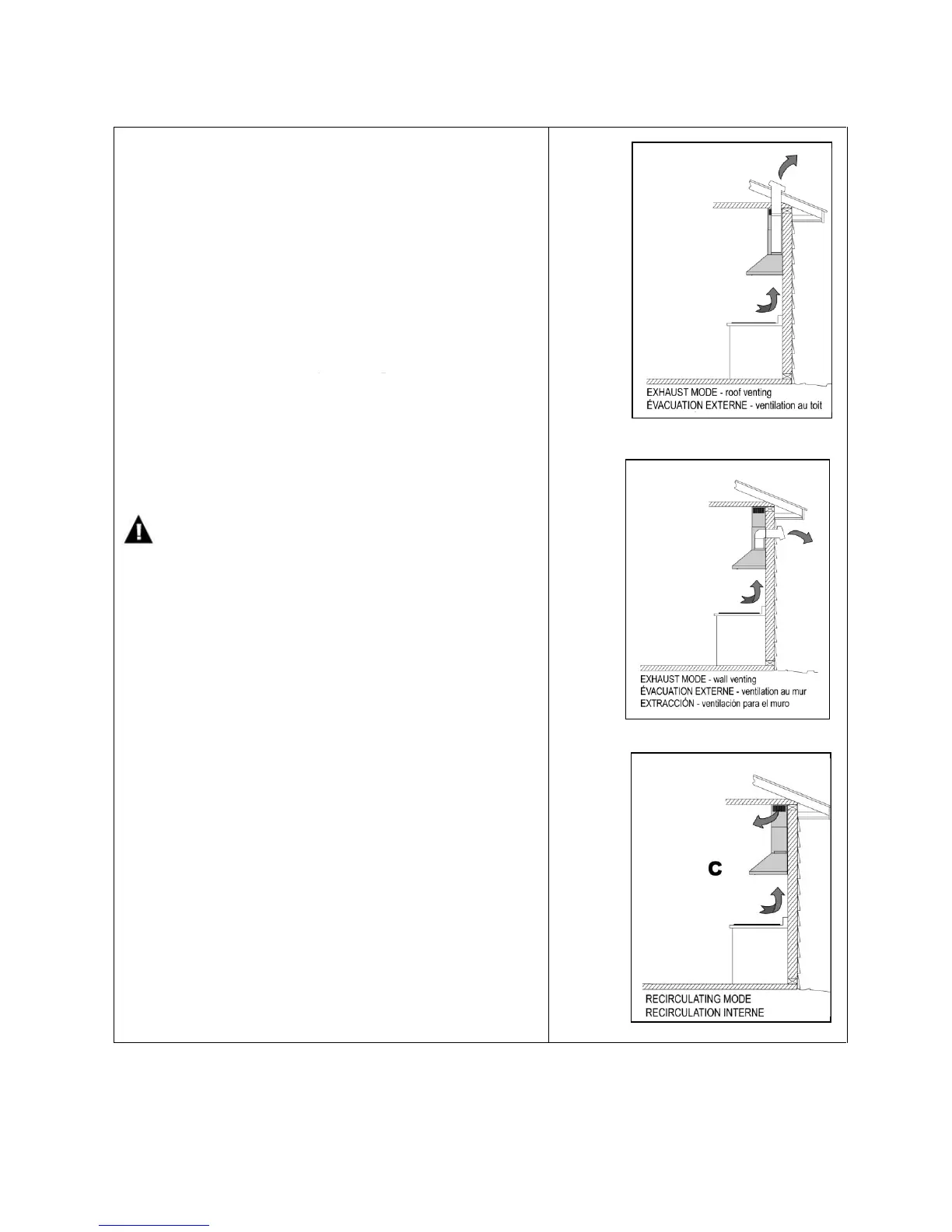 EXHAUST MODE - roof venting
ÉVACUATION EXTERNE - ventilation au toit

EXHAUST MODE - wall venting
ÉVACUATION EXTERNE - ventilation au mur
EXTRACCIÓN - ventilación para el muro

C

RECIRCULATING MODE
RECIRCULATION INTERNE