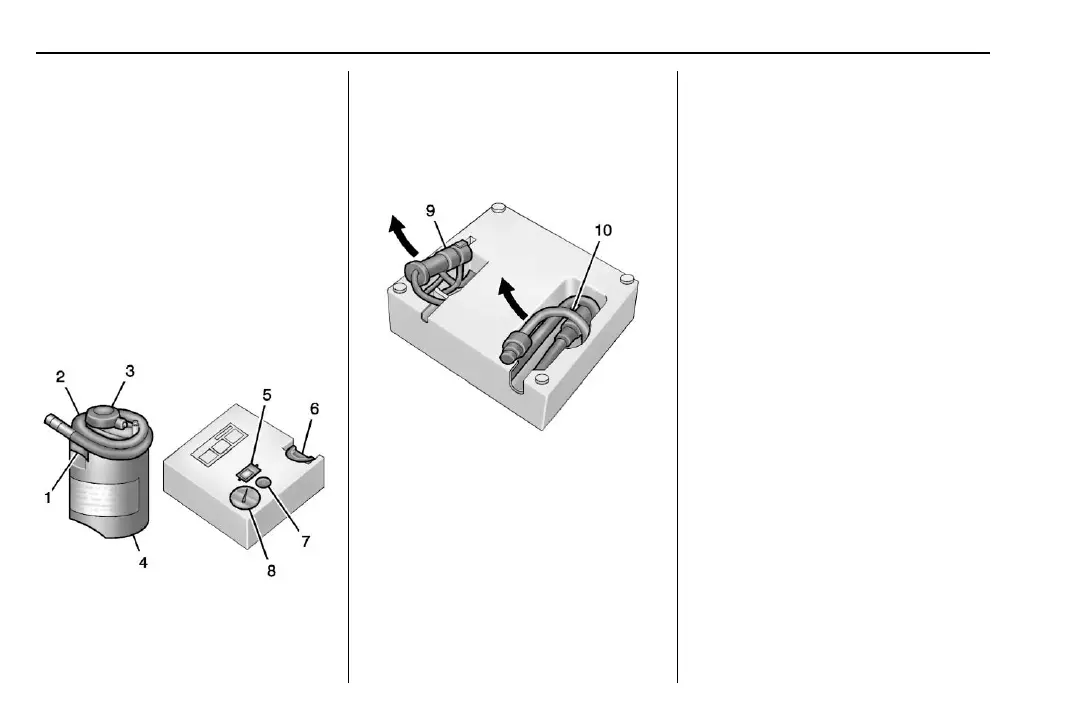 2
3
1
4
5
6
7
8

9
10