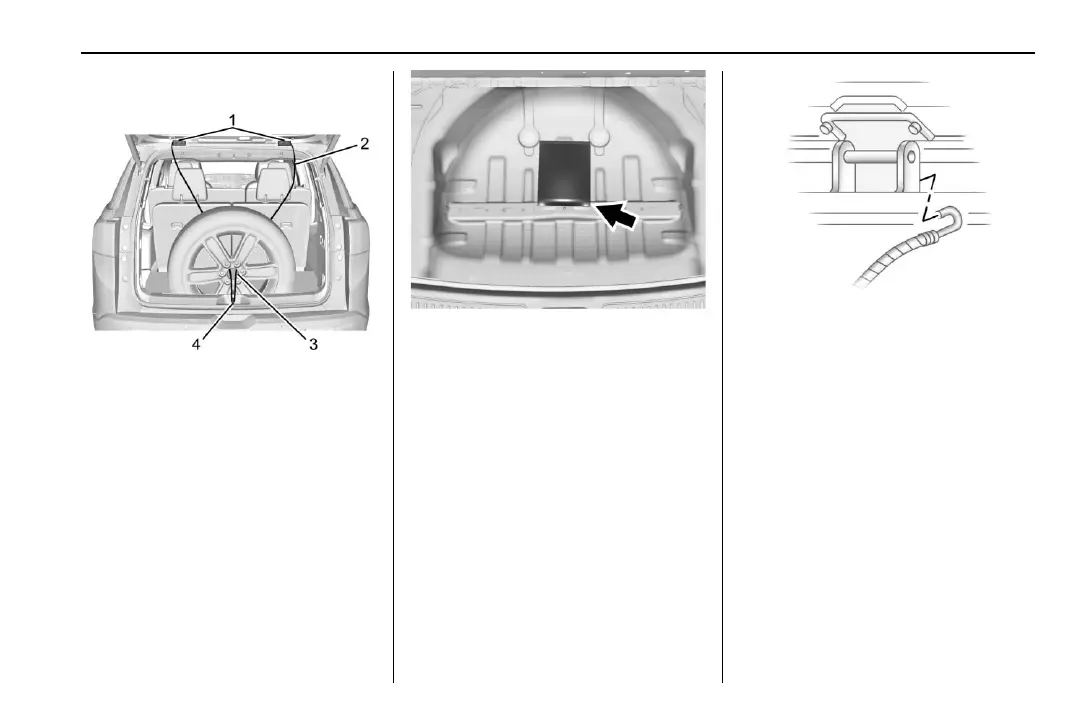 1
2
4
3