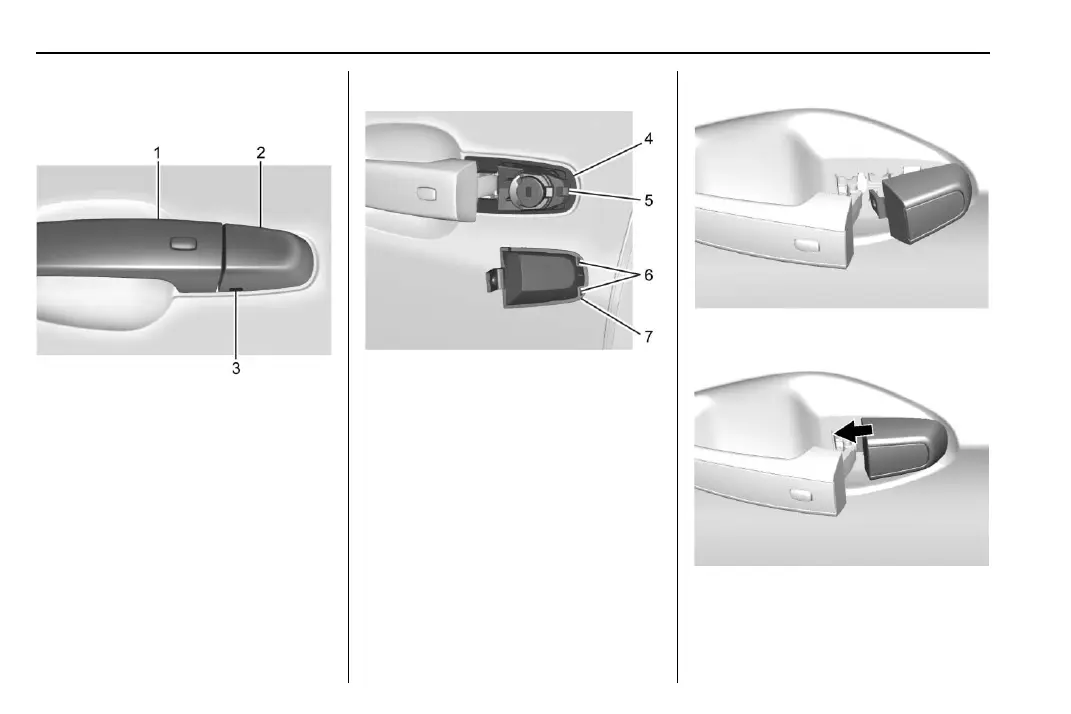 1
2
3

4
5
6
7