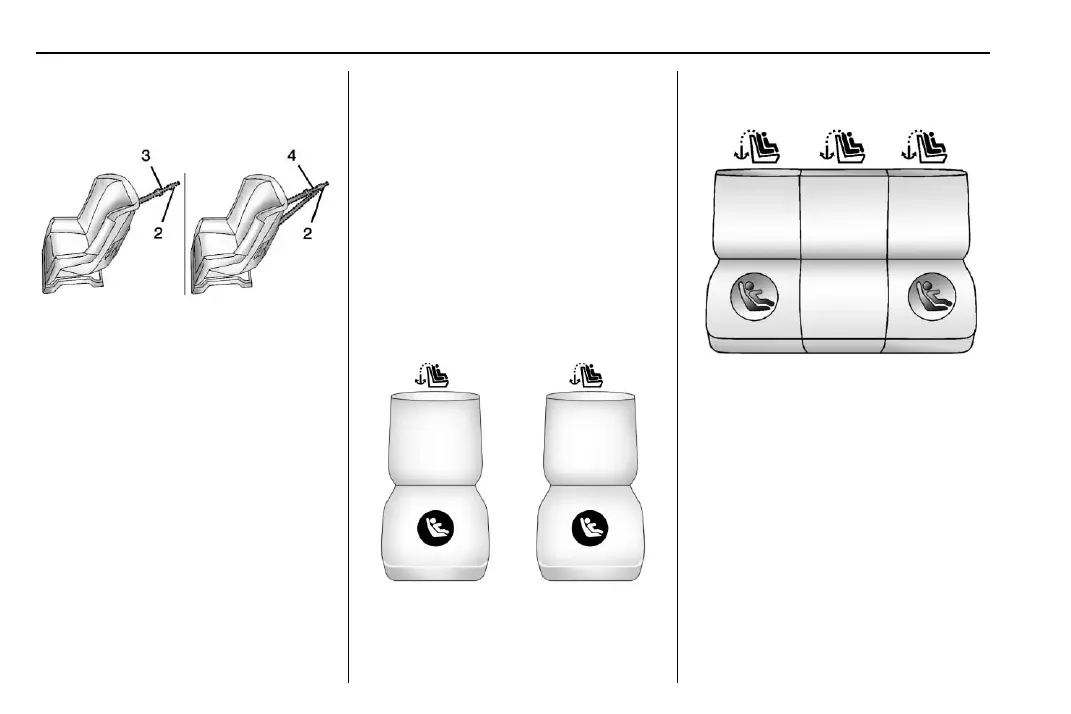 3
2
4
2