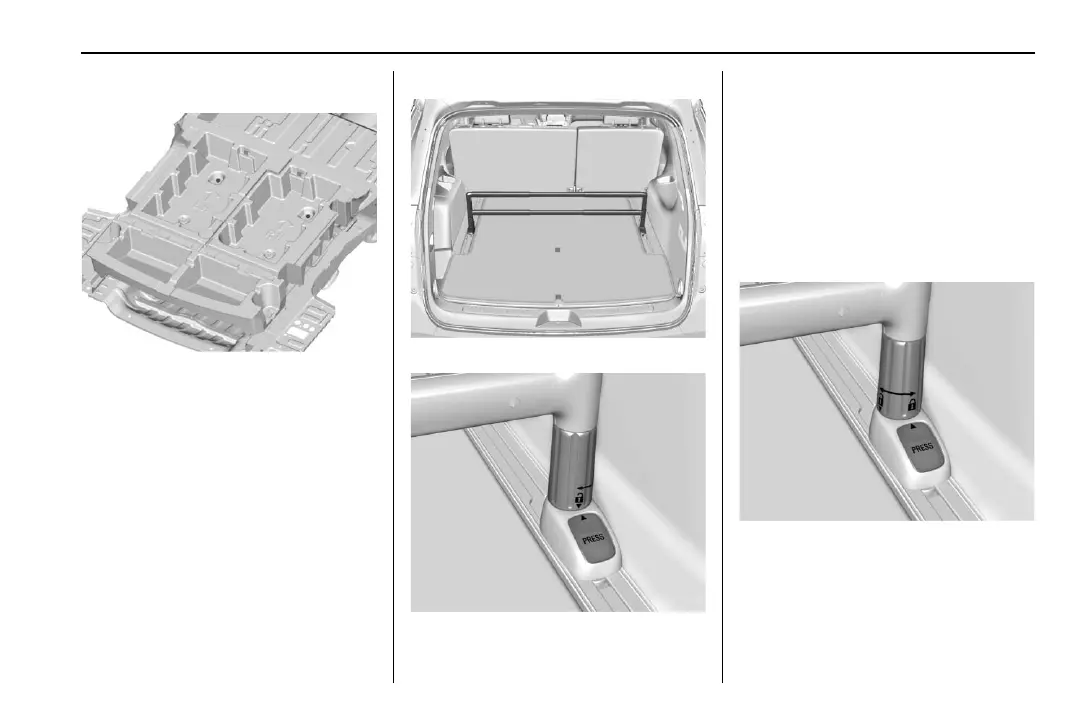 PRESS

PRESS