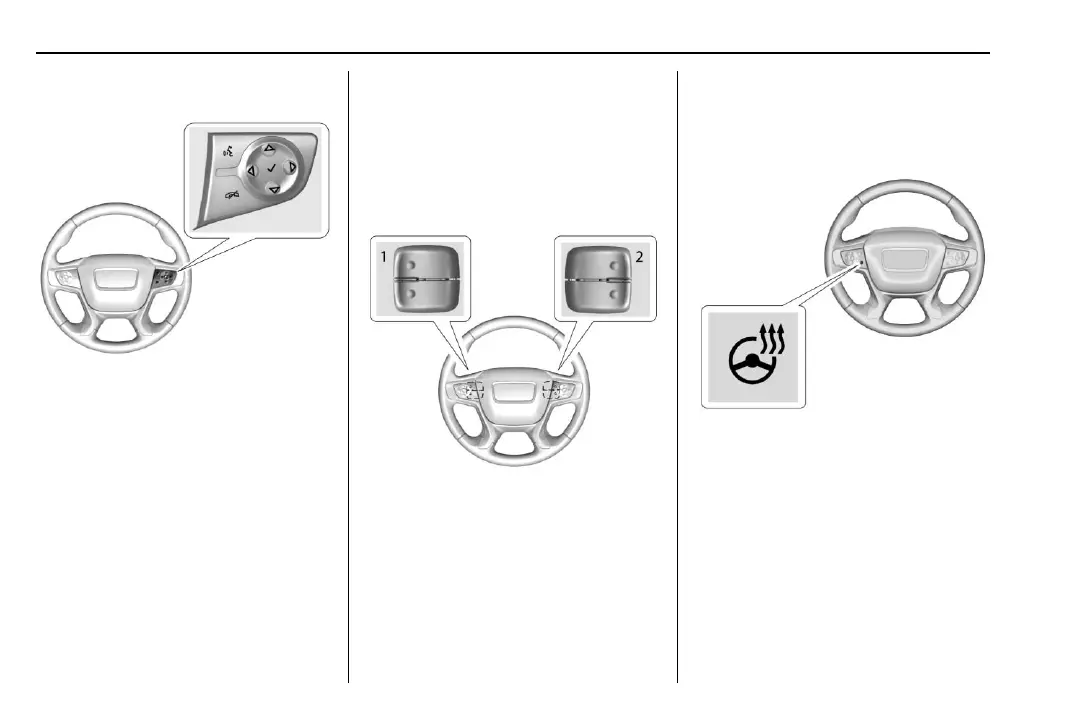 1

2