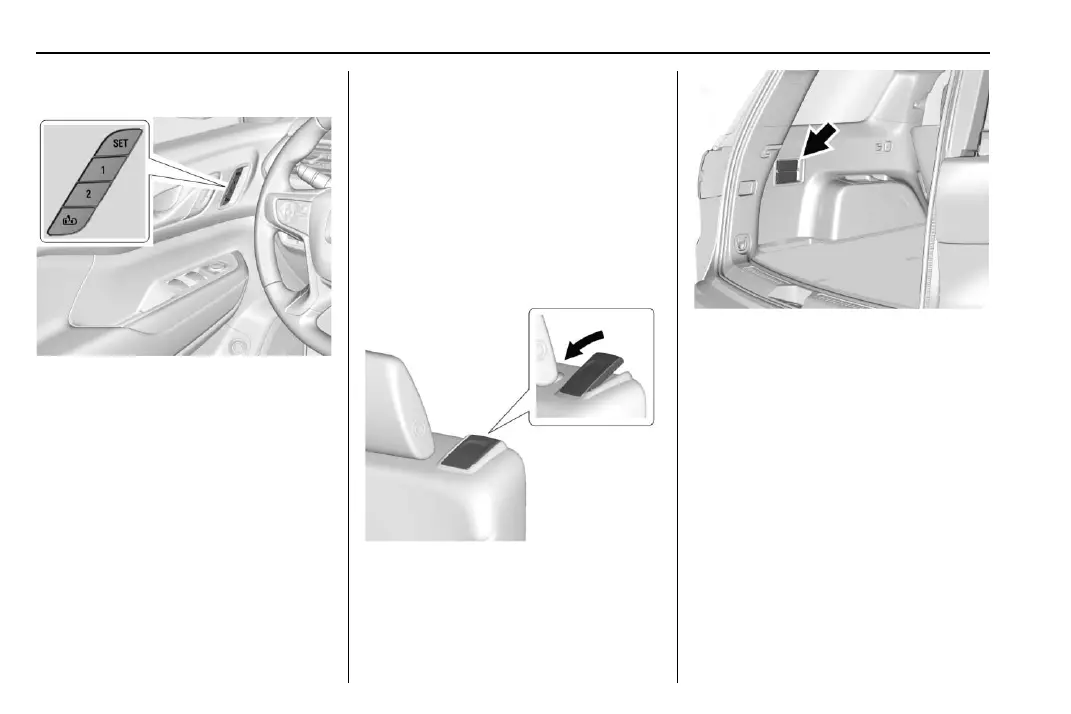 SET

1

2