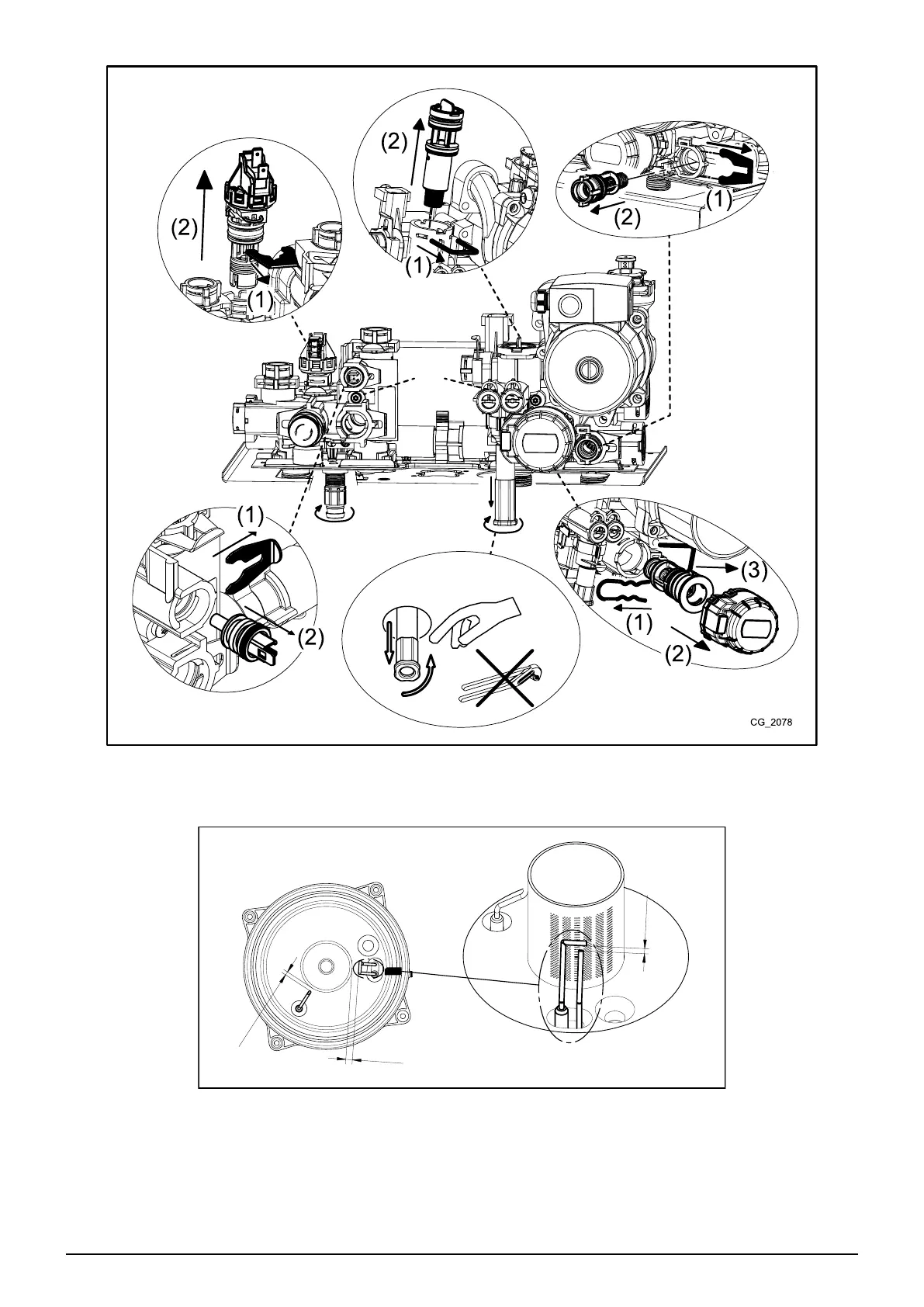 (2)

(1)

(2)

(1)

(1)

(2)

(1)

(2)

(3)

(1)

(2)

CG_2078