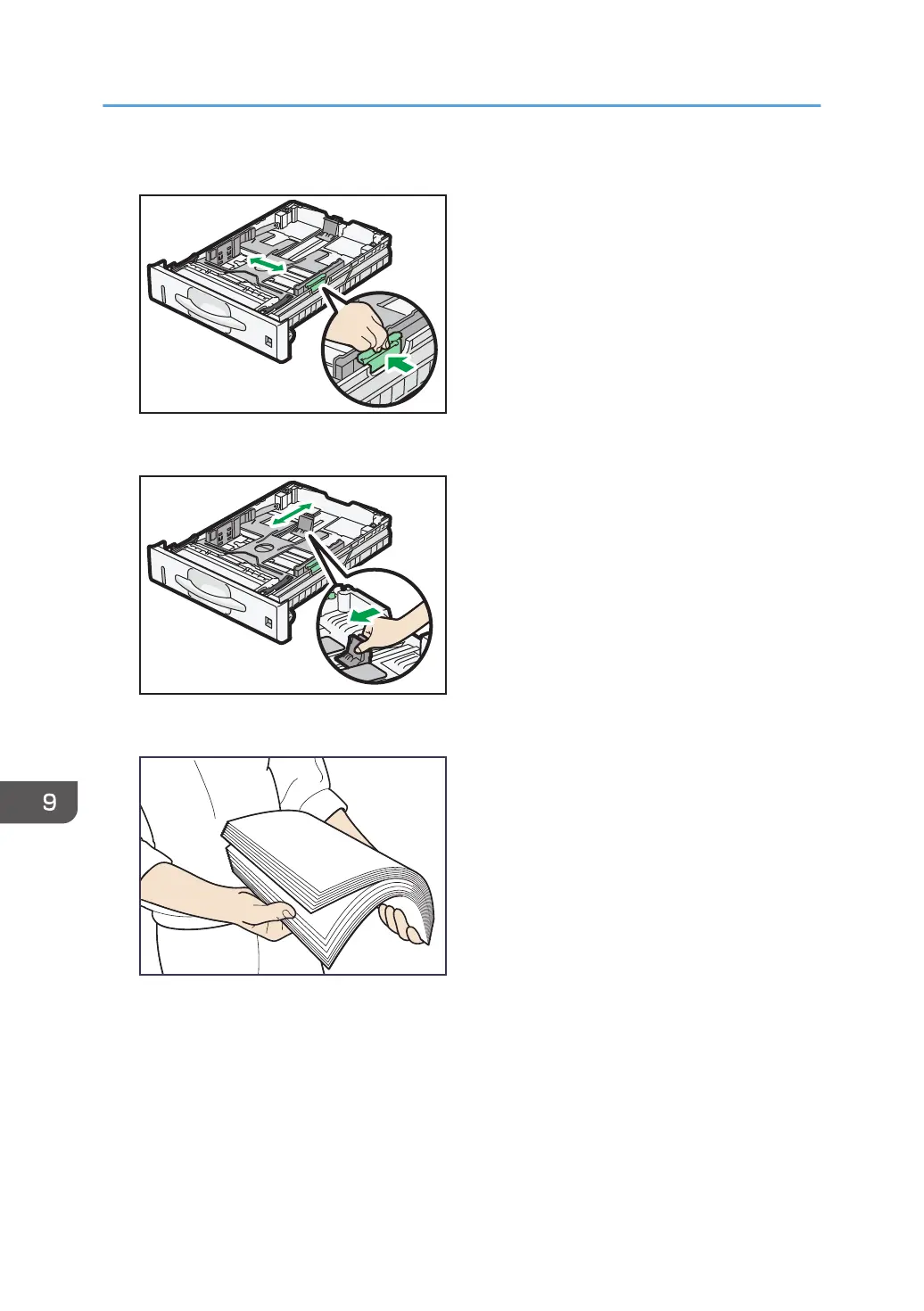 9