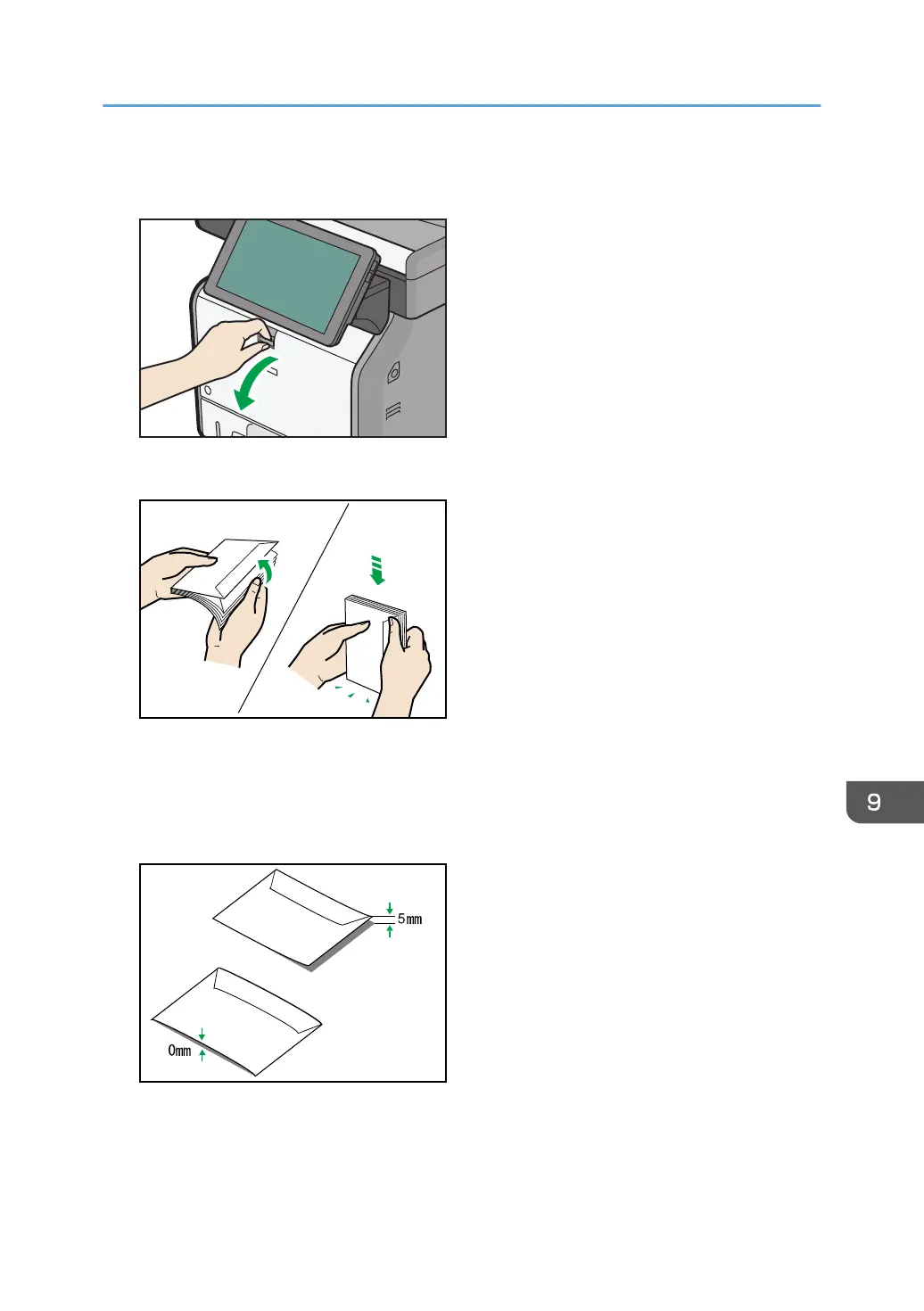 5mm

0mm

9