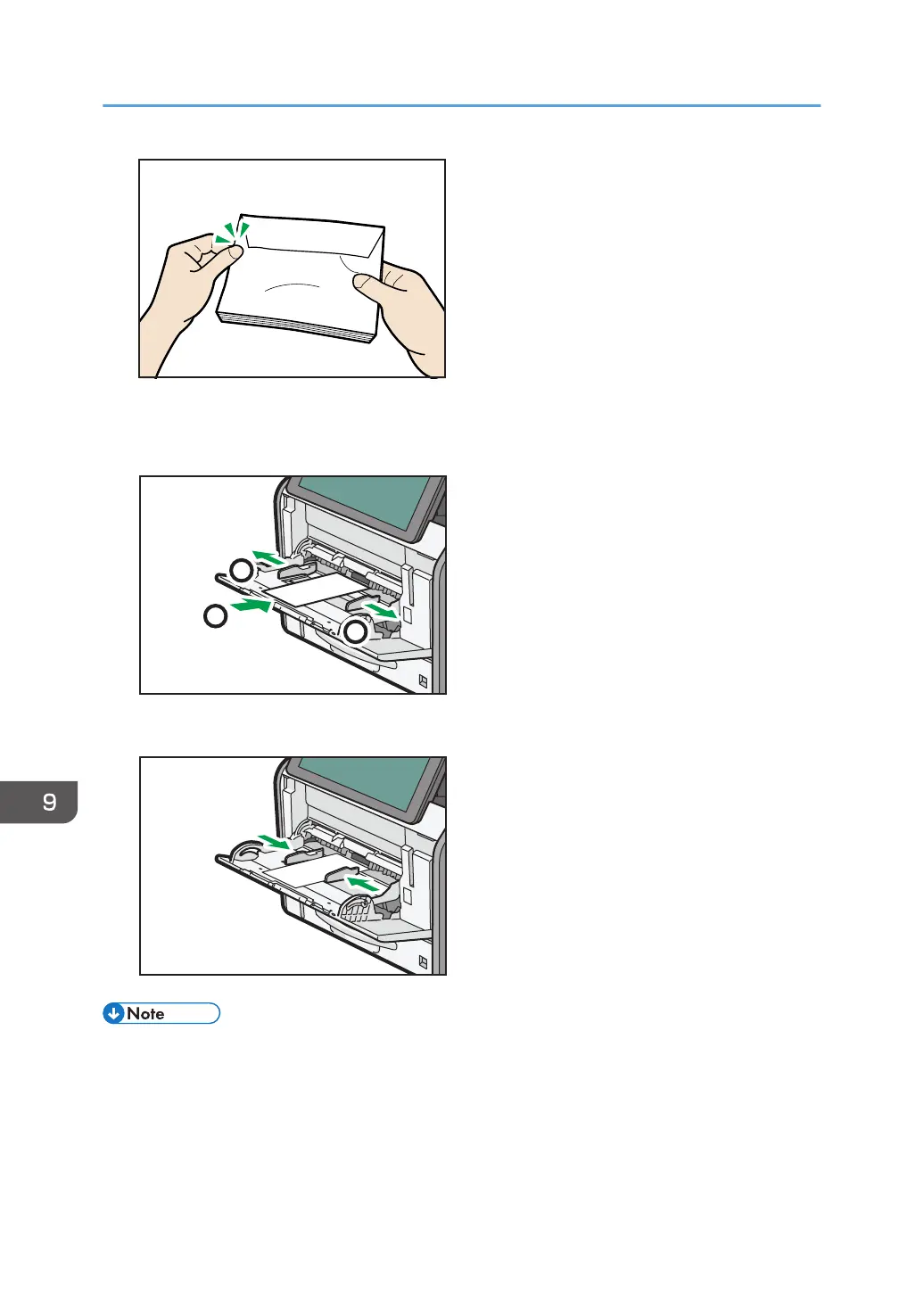 9

Note