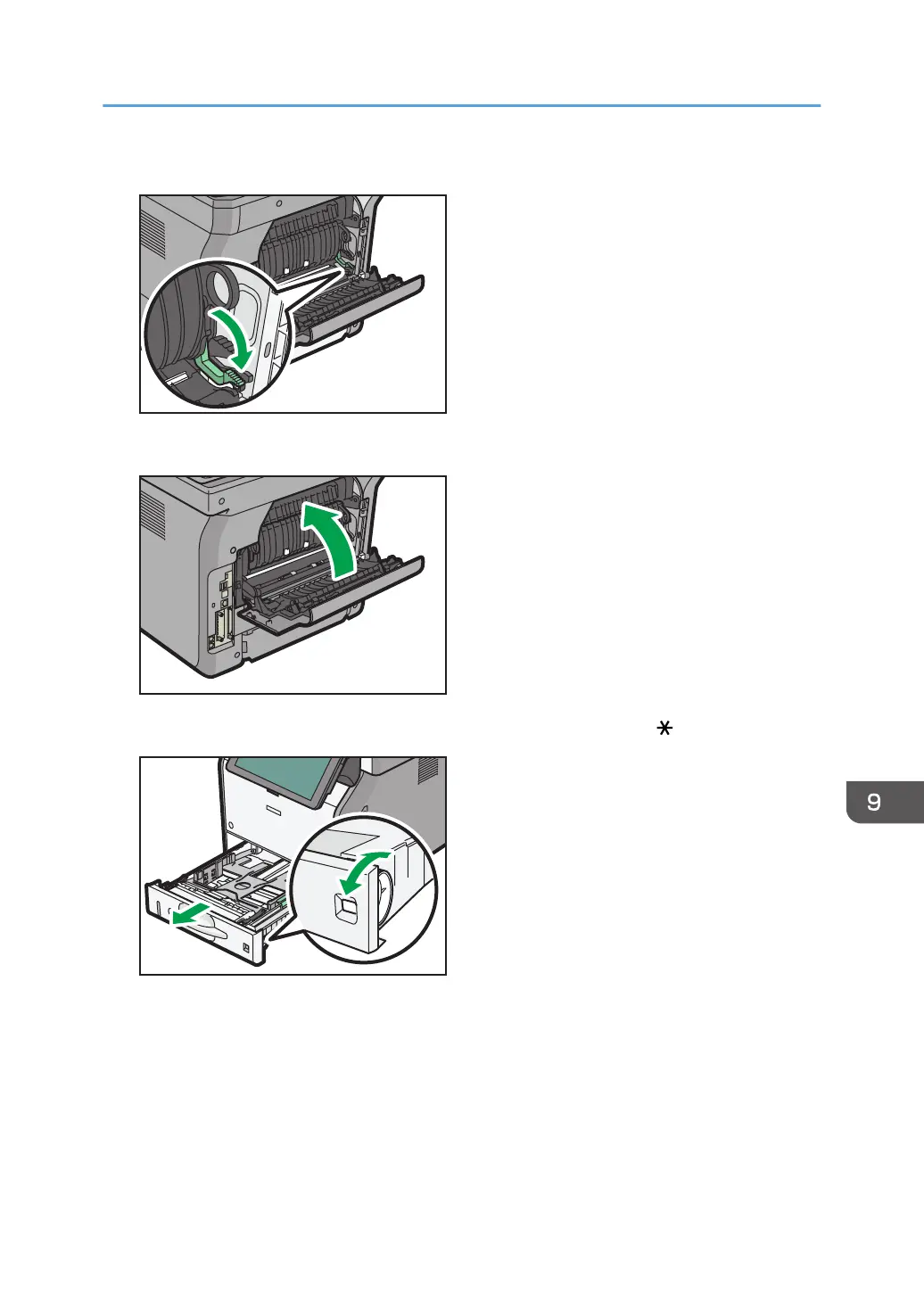 ＊

9