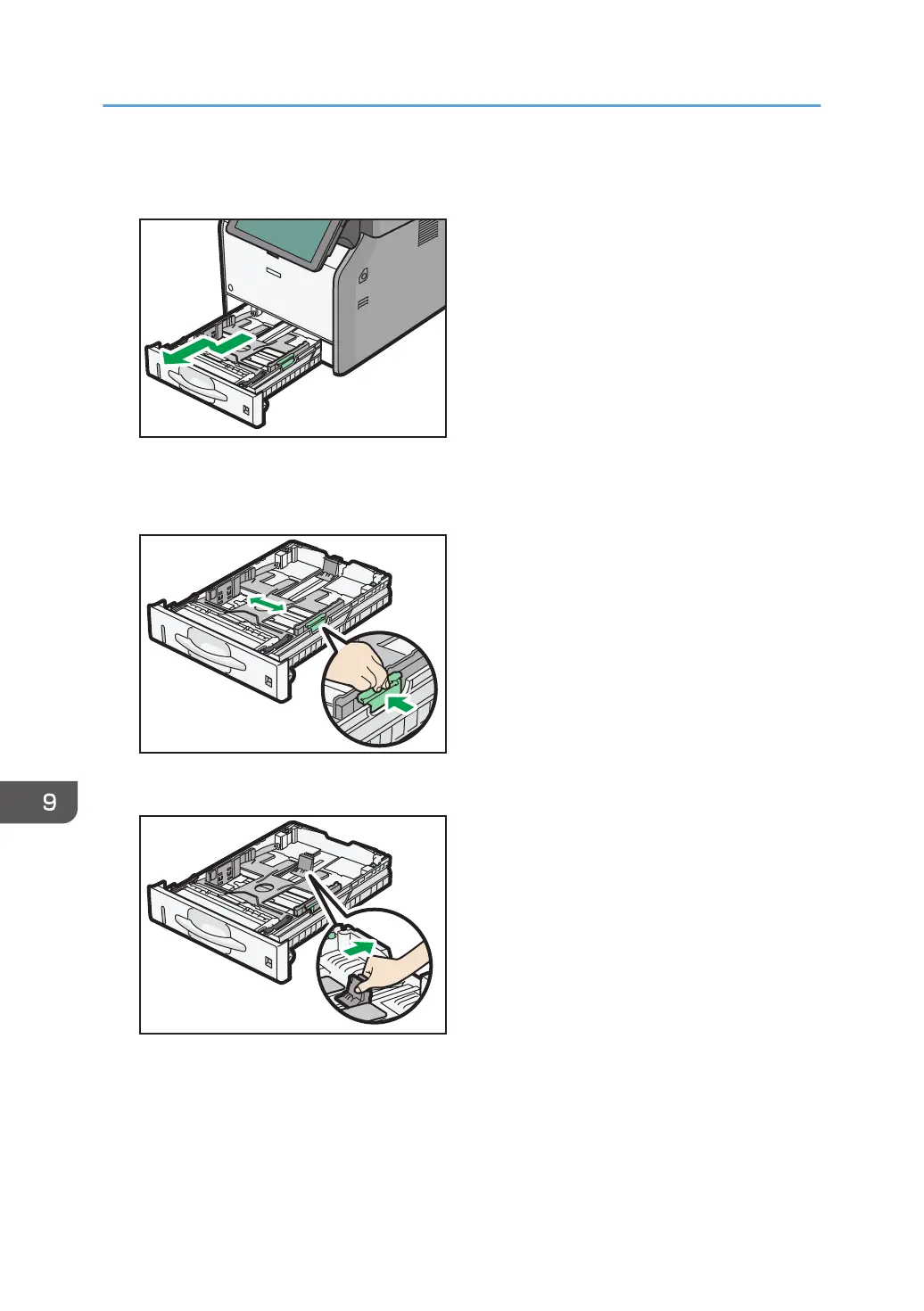 9