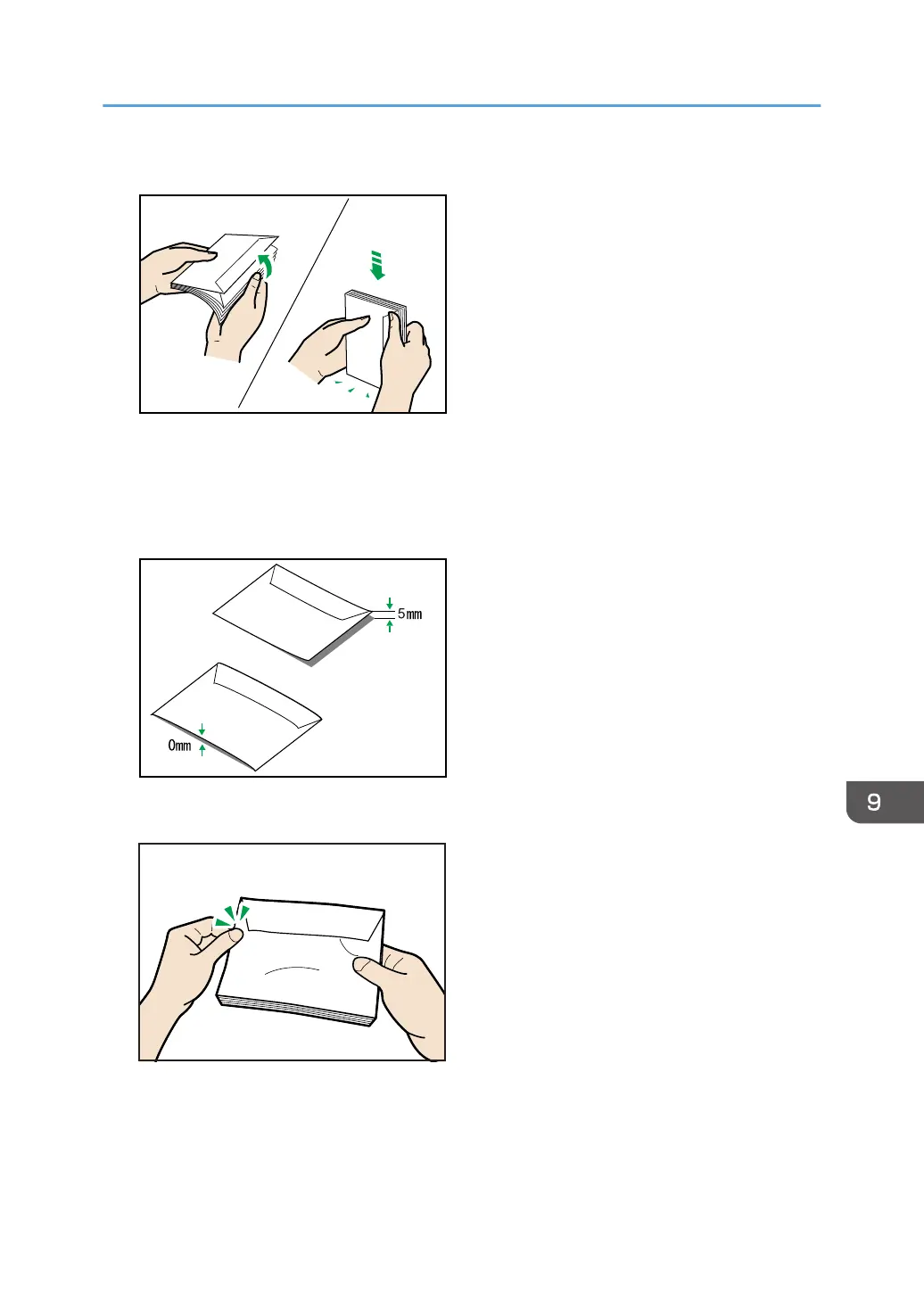 5mm

0mm

9