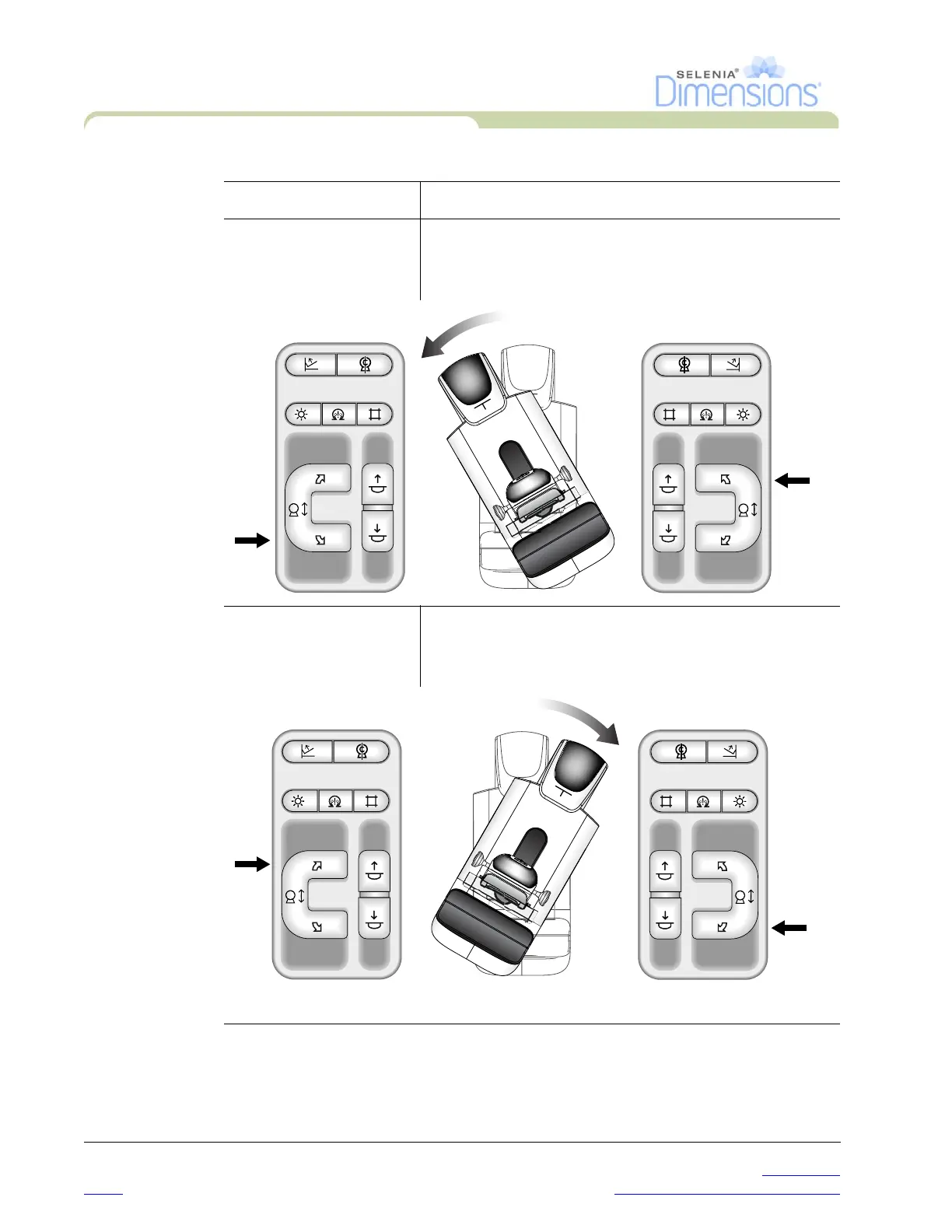 SELENIA®
Dimensions®