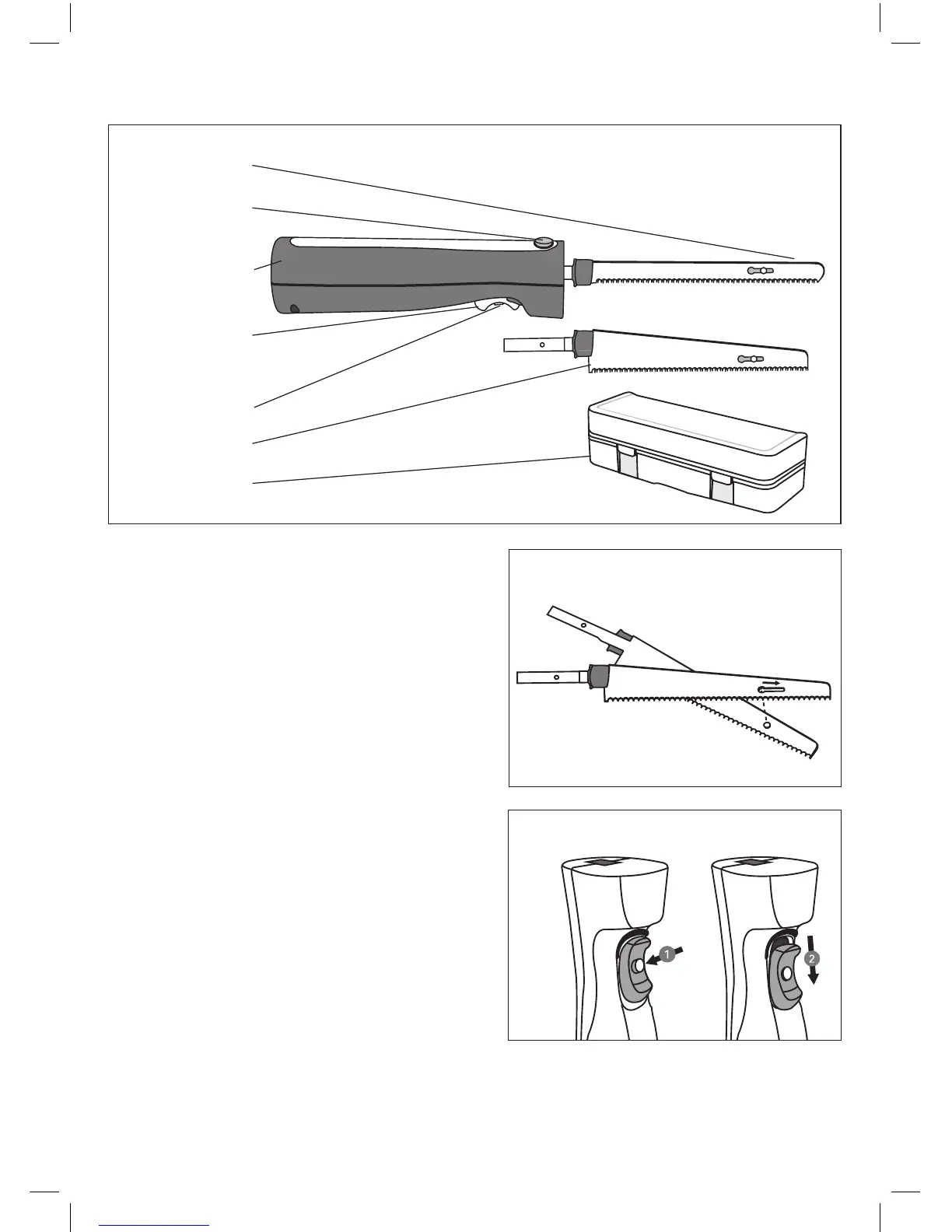 1

2