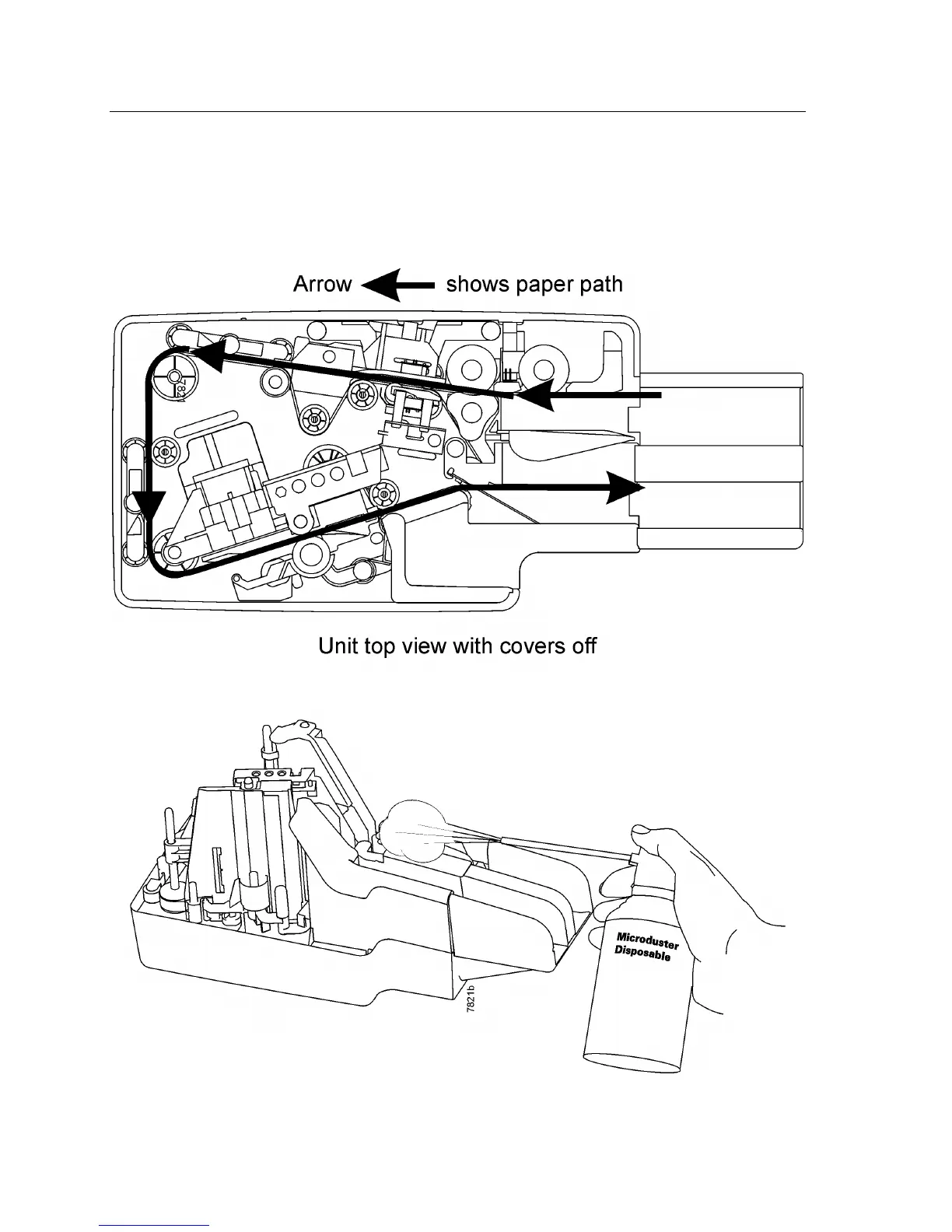 Arrow shows paper path

Unit top view with covers off

Microduster Disposable

7821b