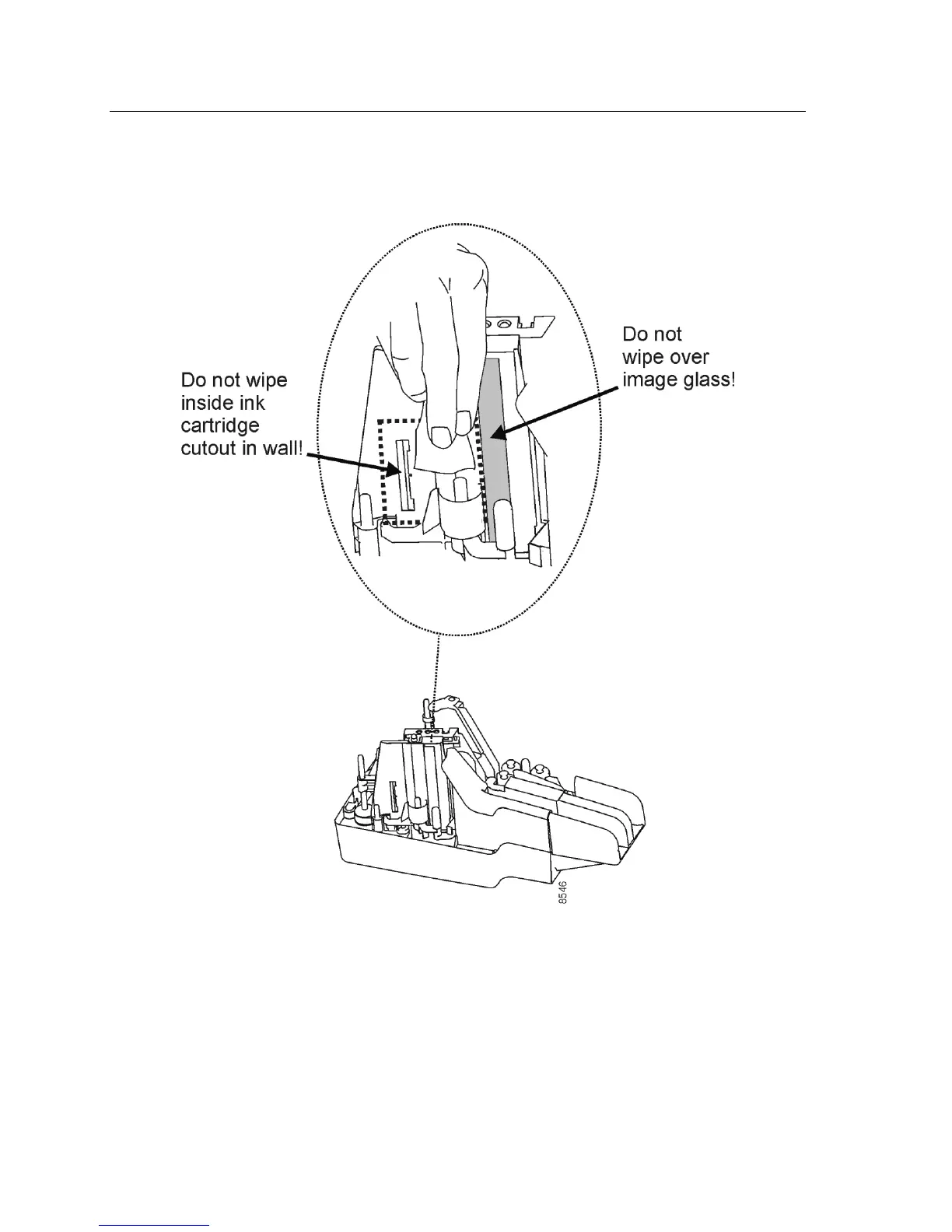 Do not wipe inside ink cartridge cutout in wall!

Do not wipe over image glass!

8546