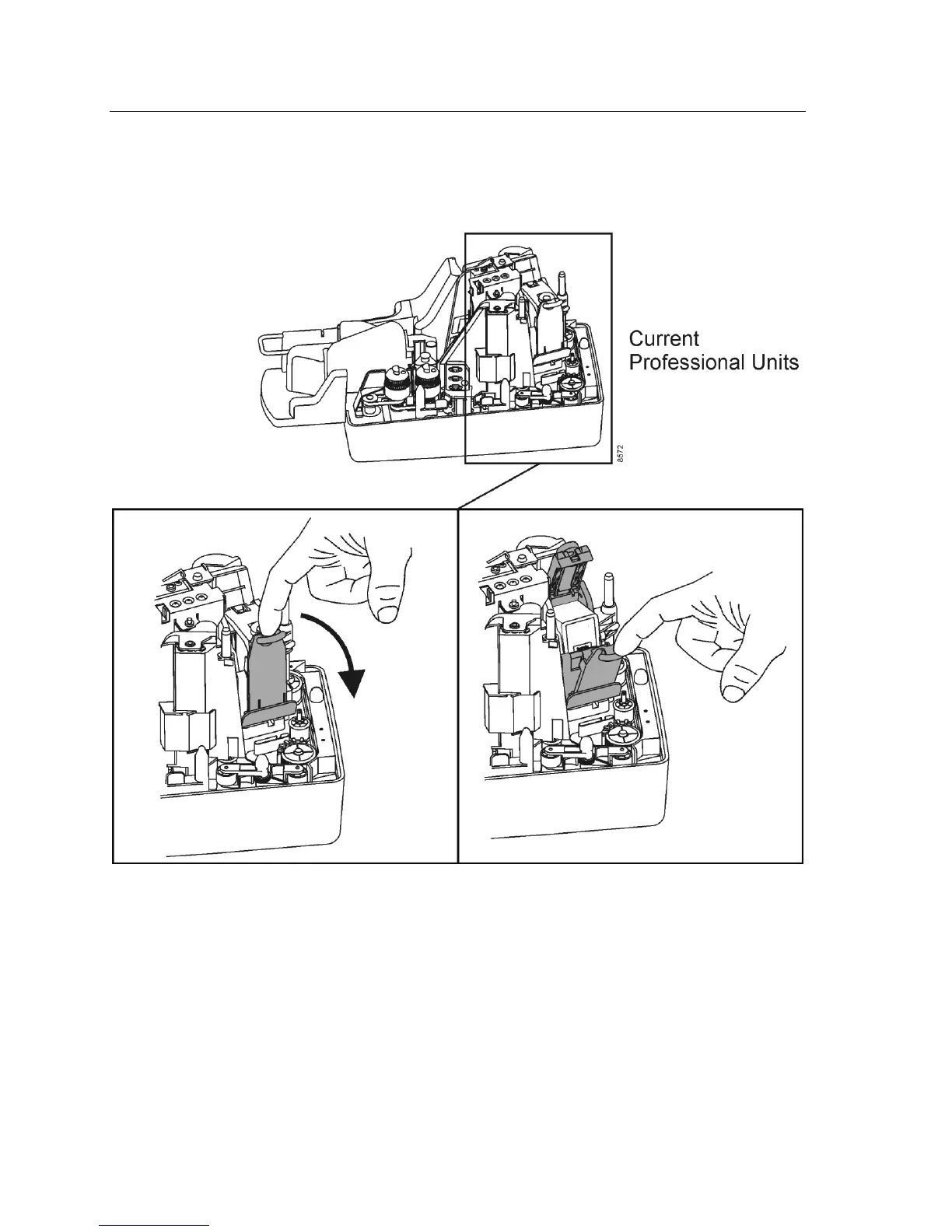 Current Professional Units

8572