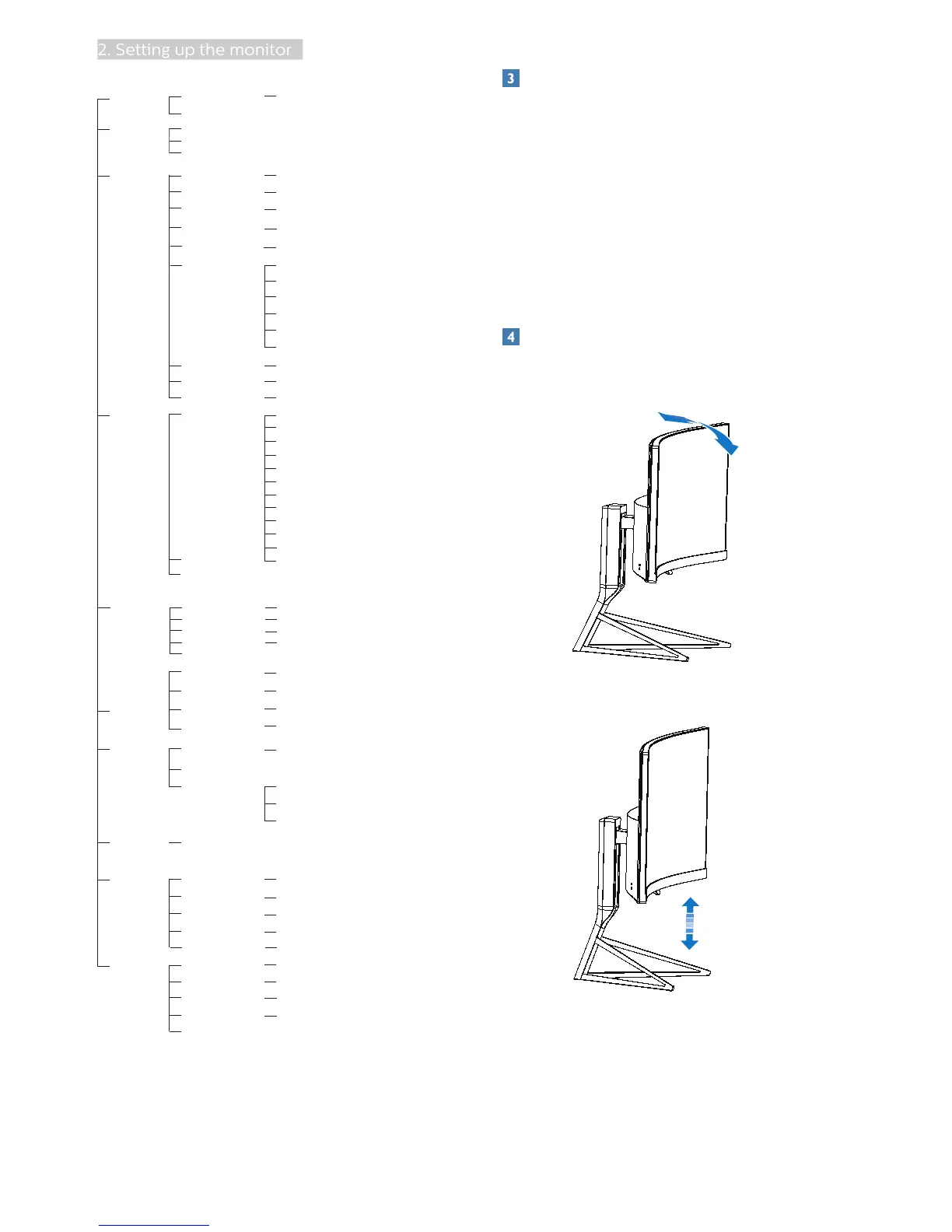 2. Setting up the monitor

3

4