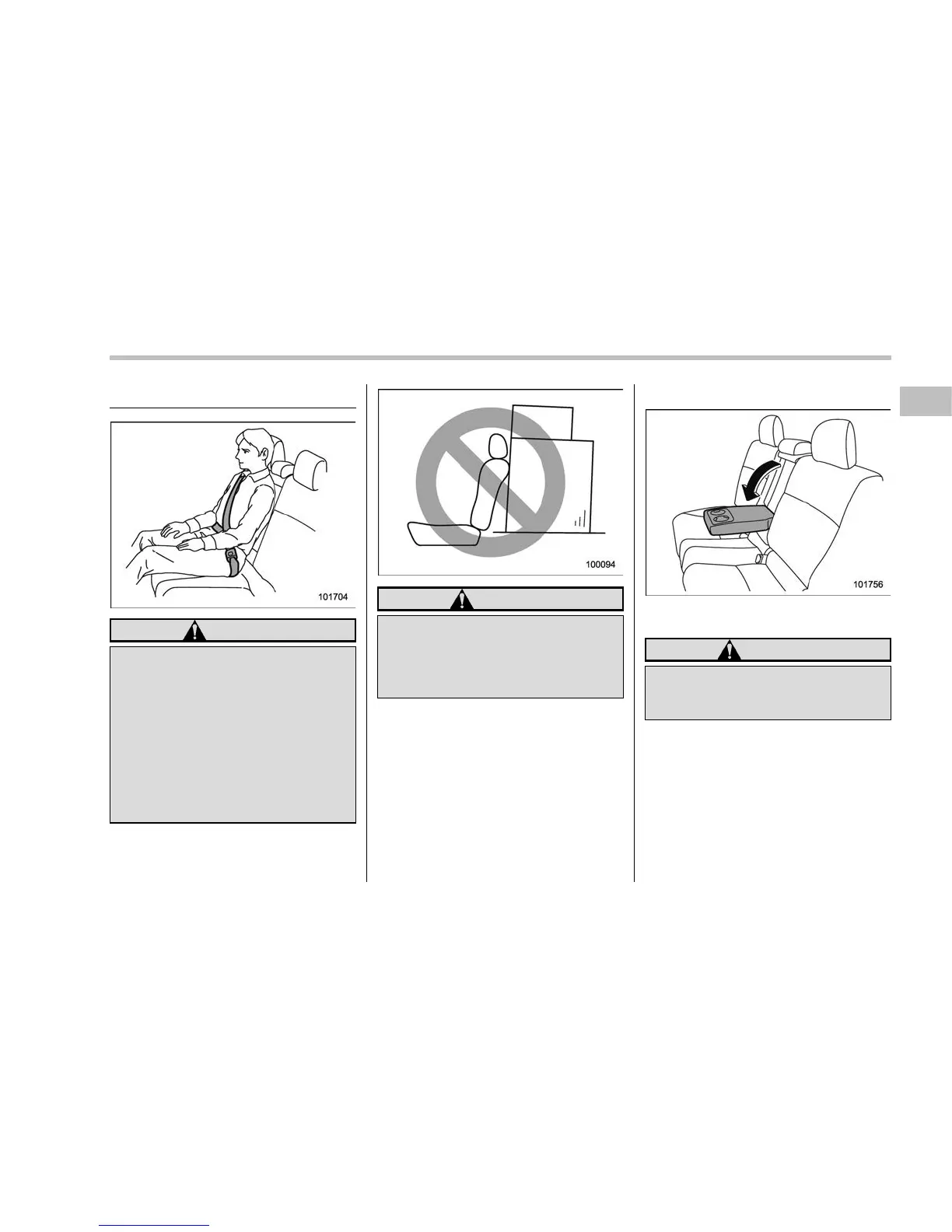 101704

100094

101756