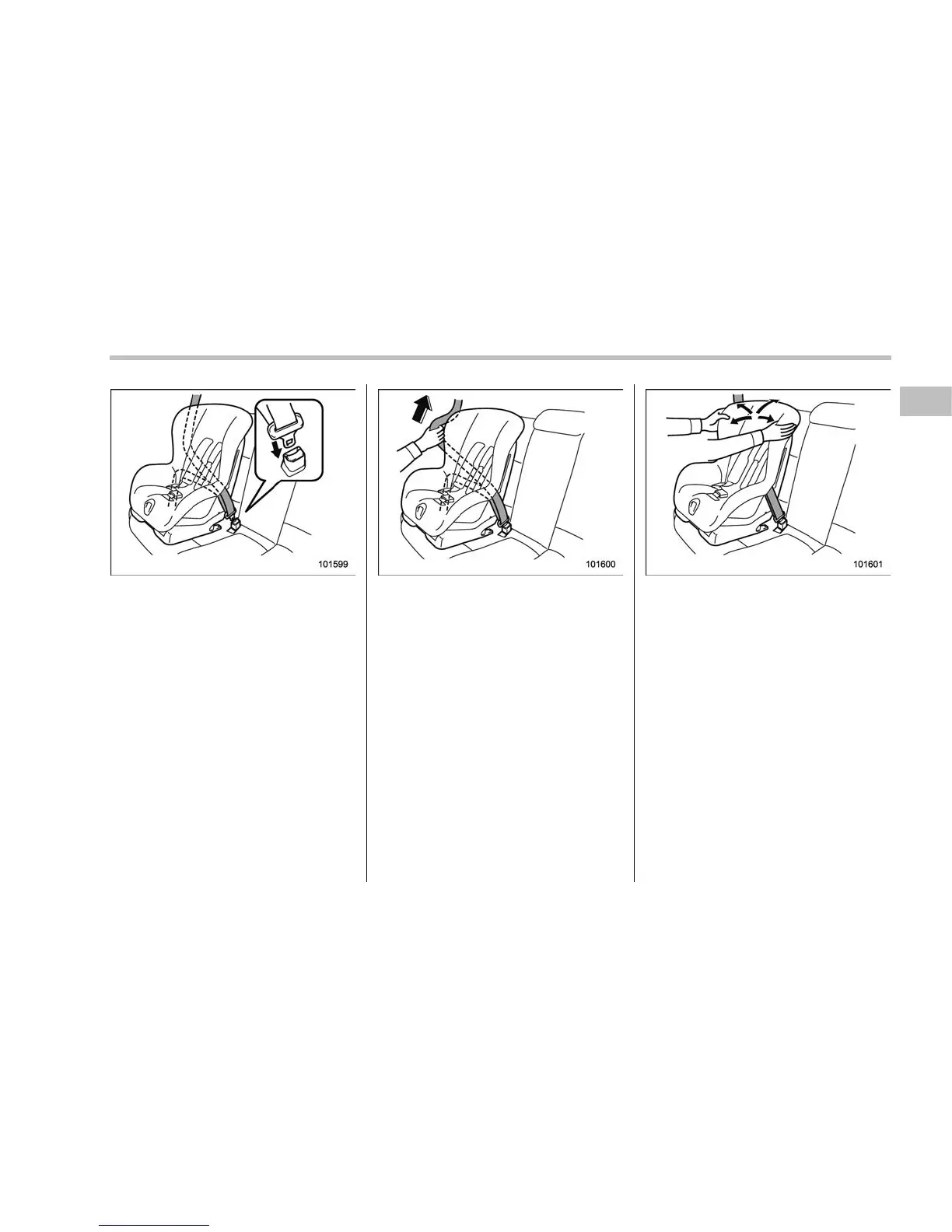 101599

101600

101601