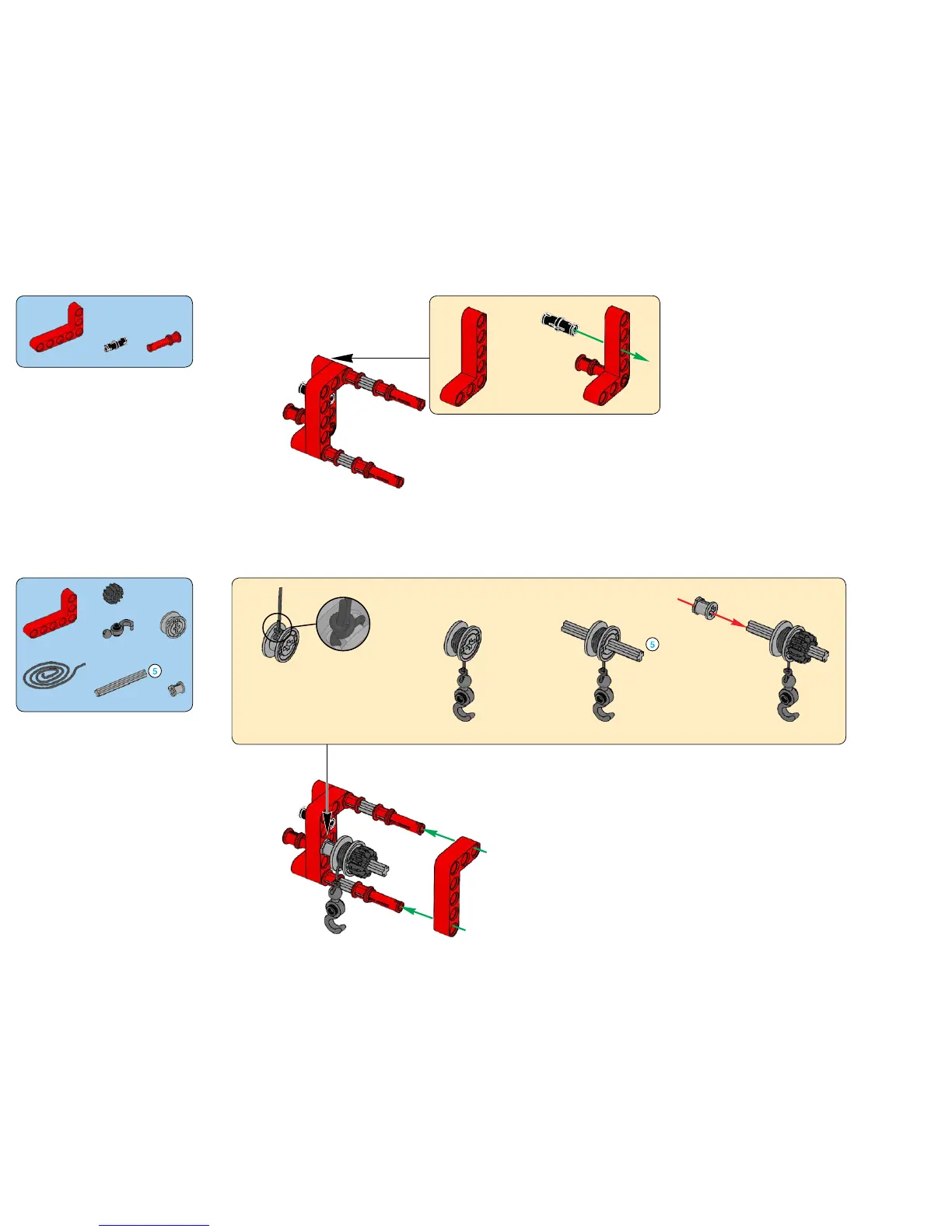 5

5