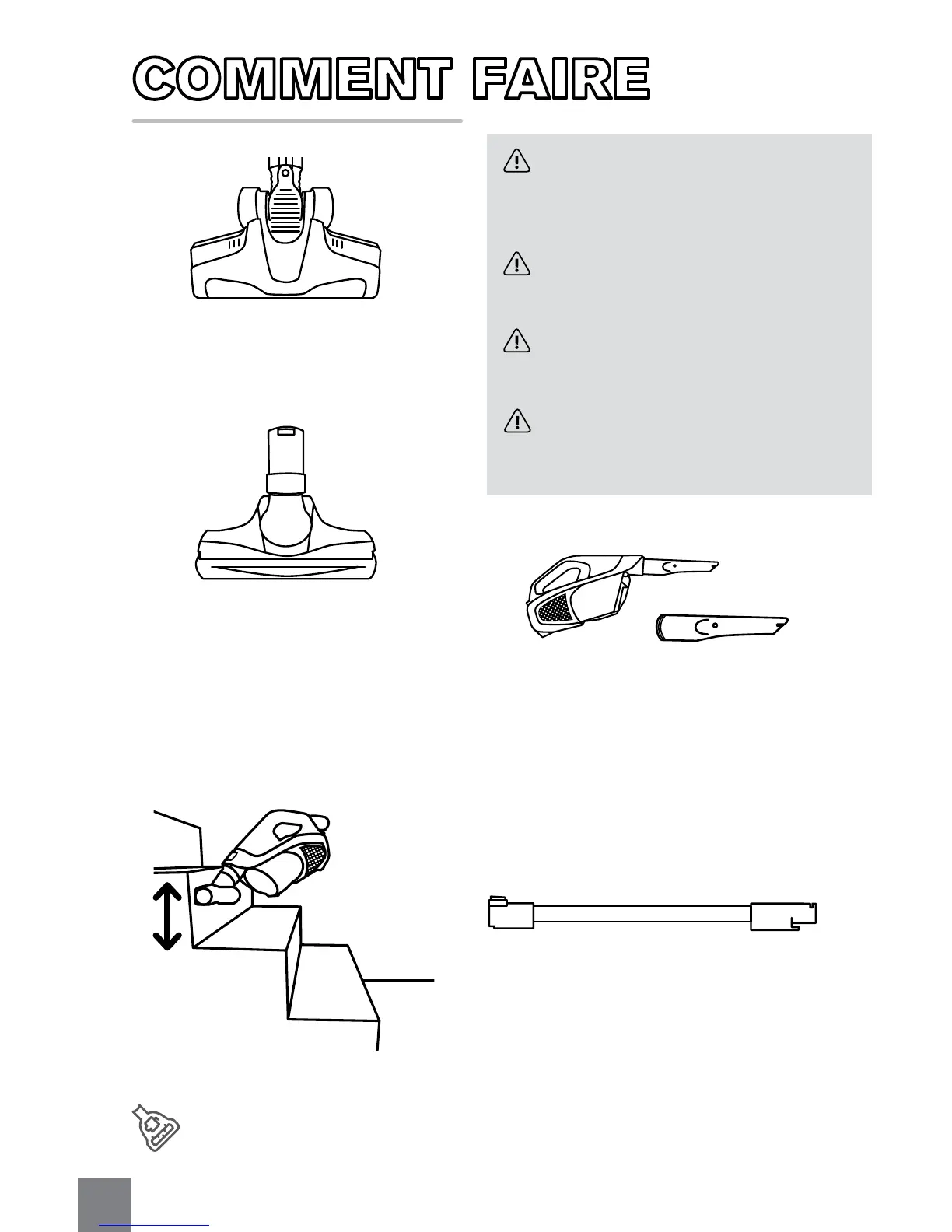 COMMENT FAIRE