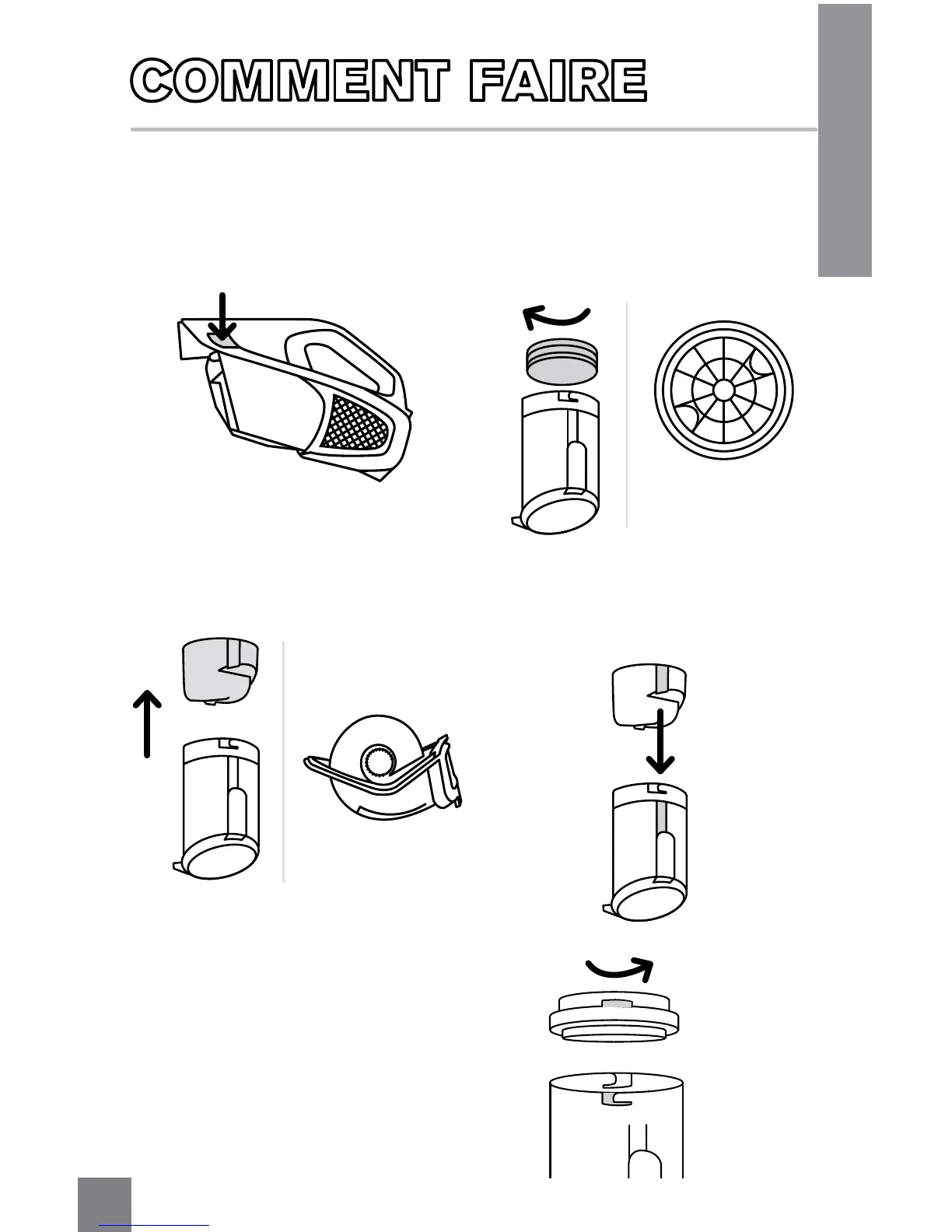 COMMENT FAIRE