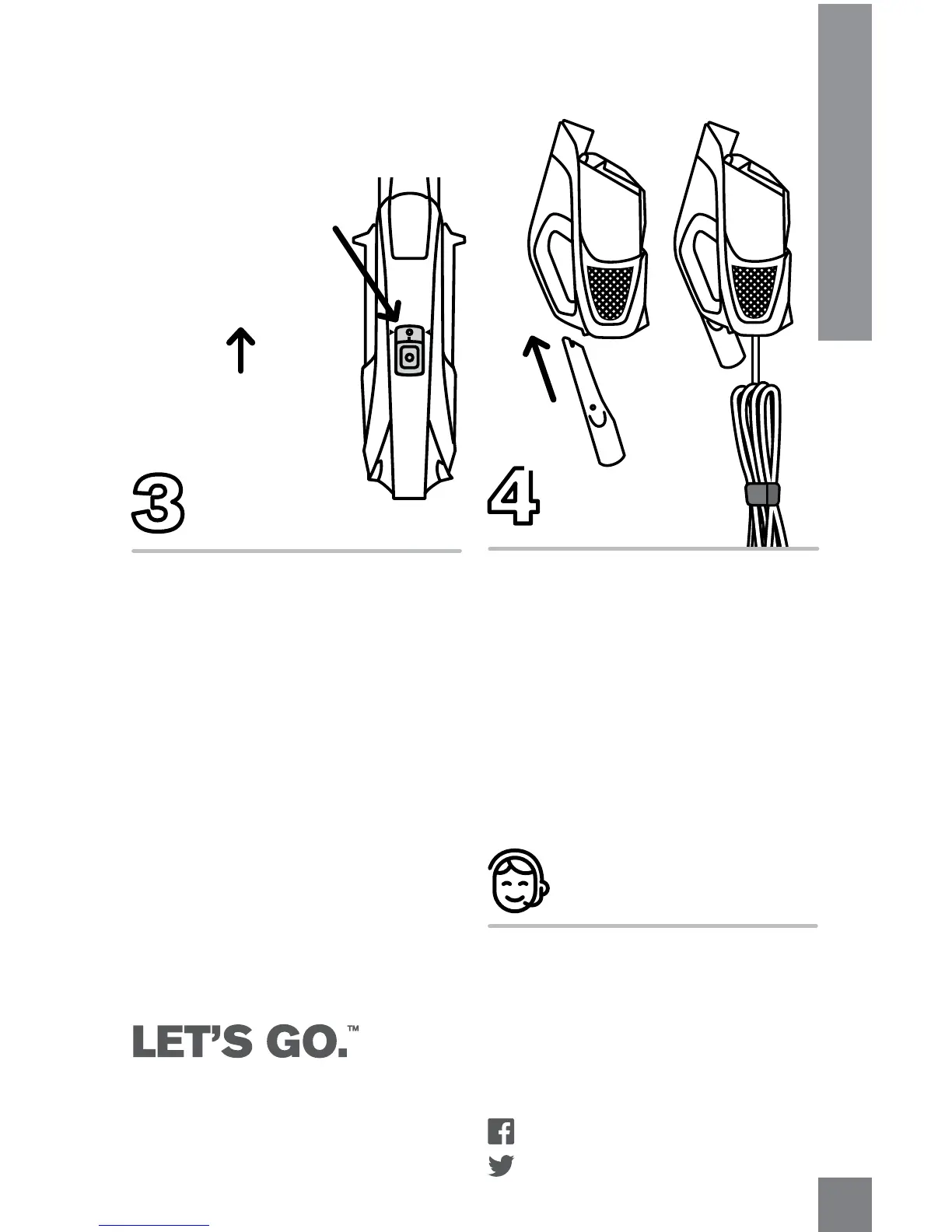 3

4

LET'S GO.™