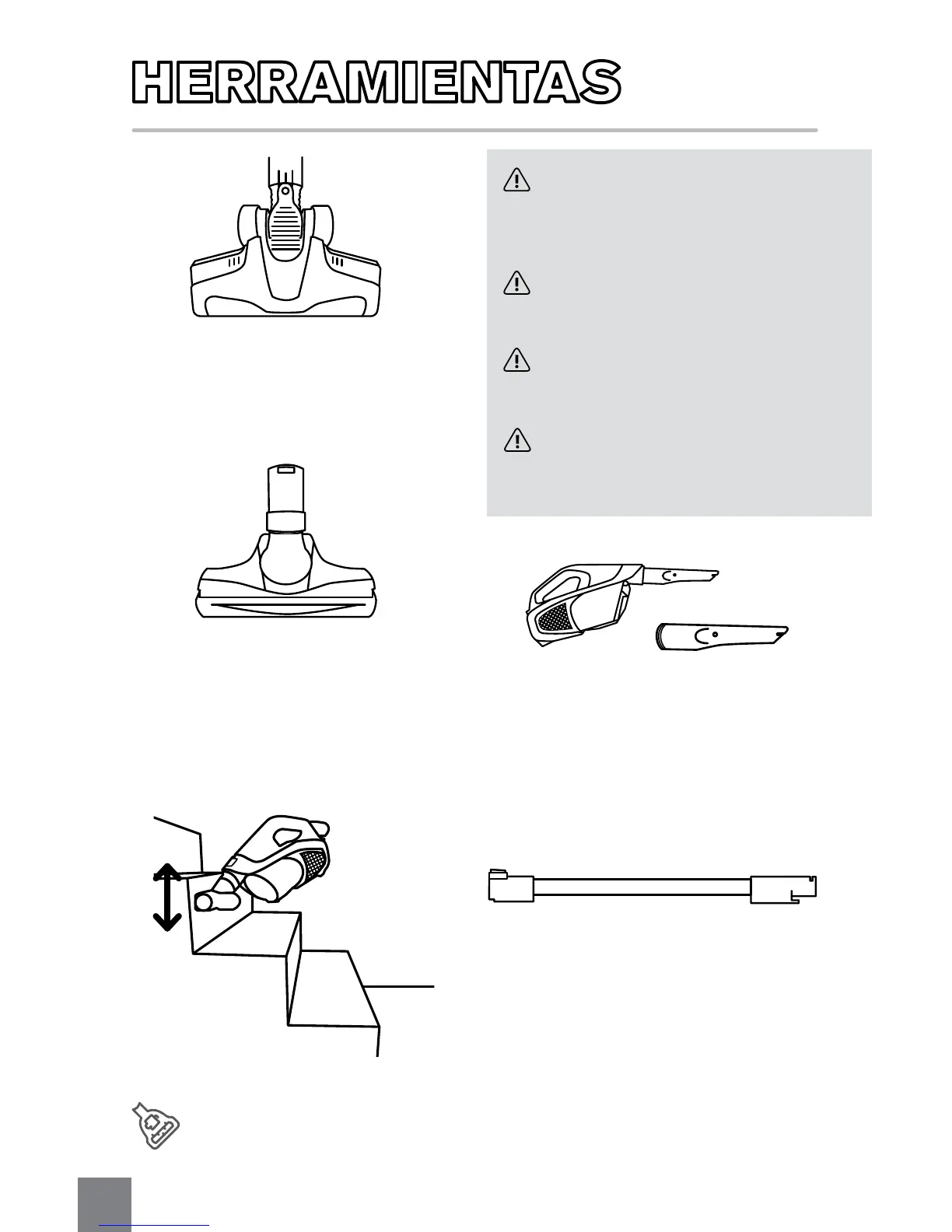 HERRAMIENTAS