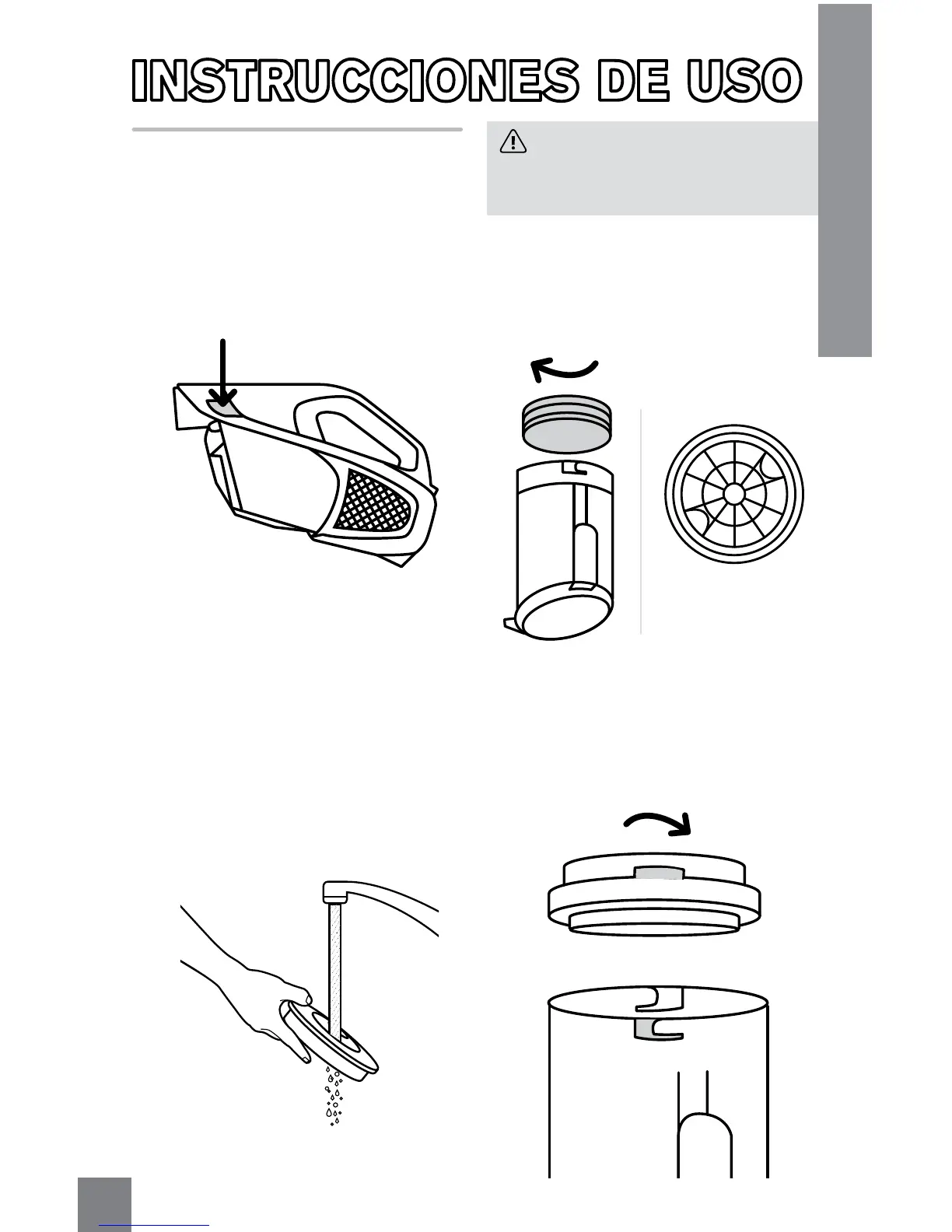 INSTRUCCIONES DE USO