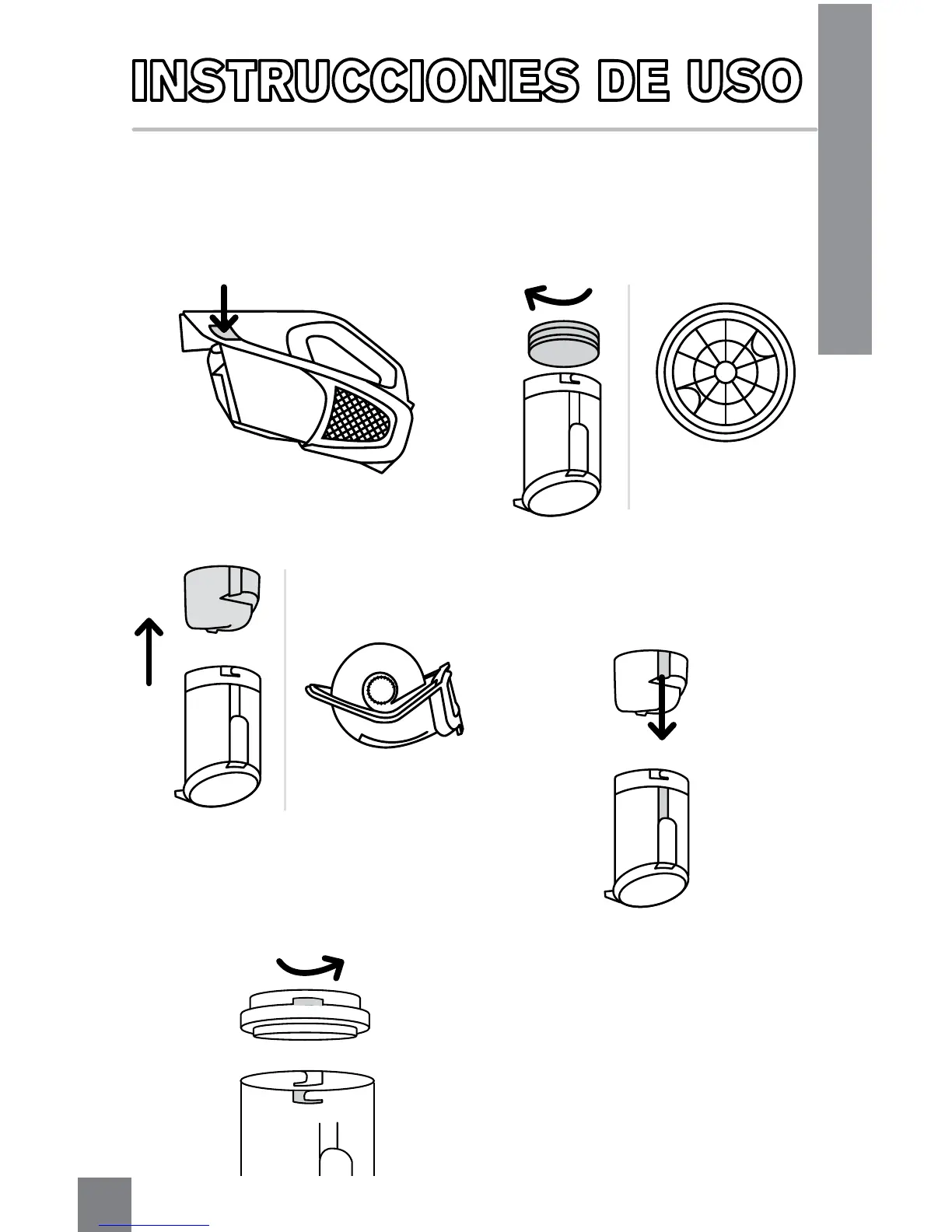 INSTRUCCIONES DE USO