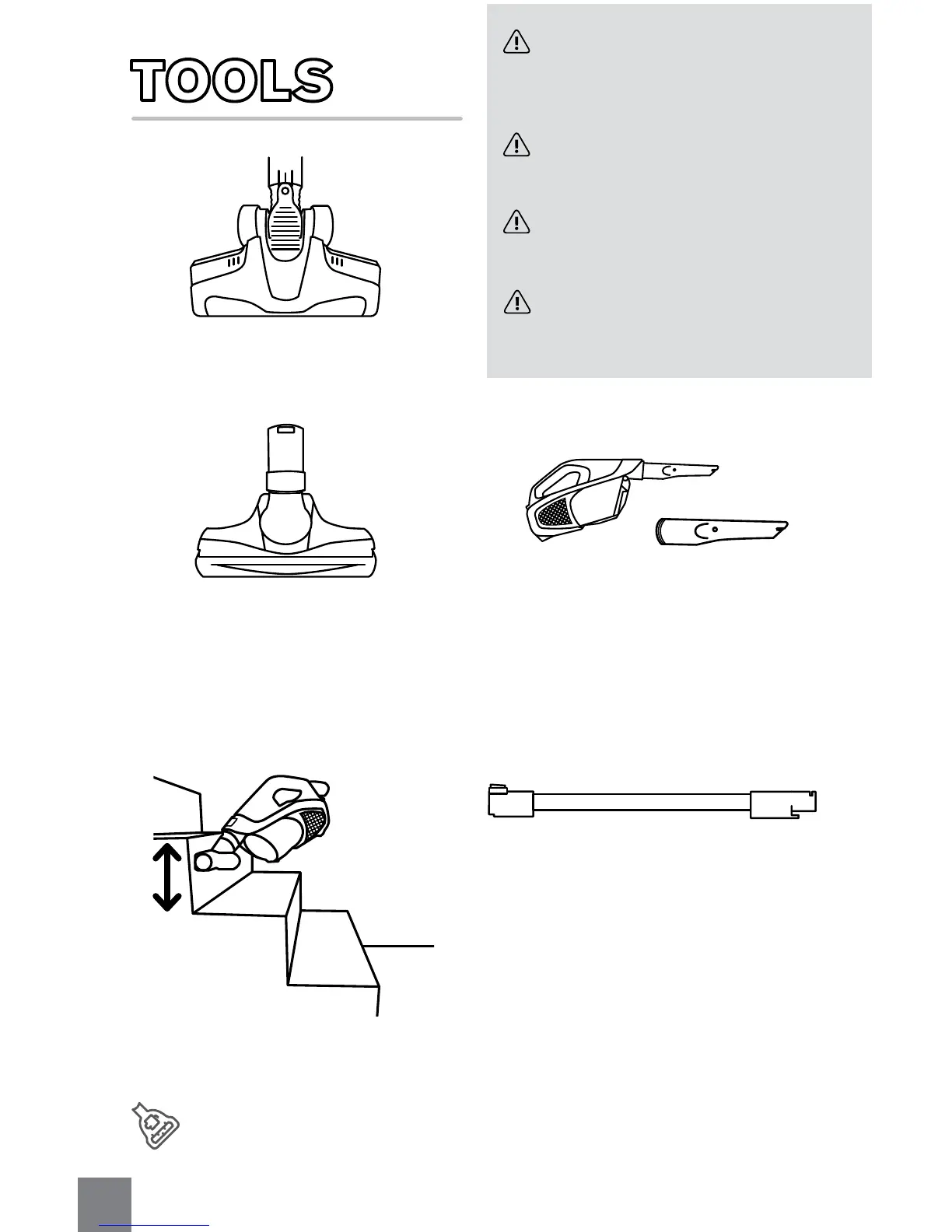 TOOLS