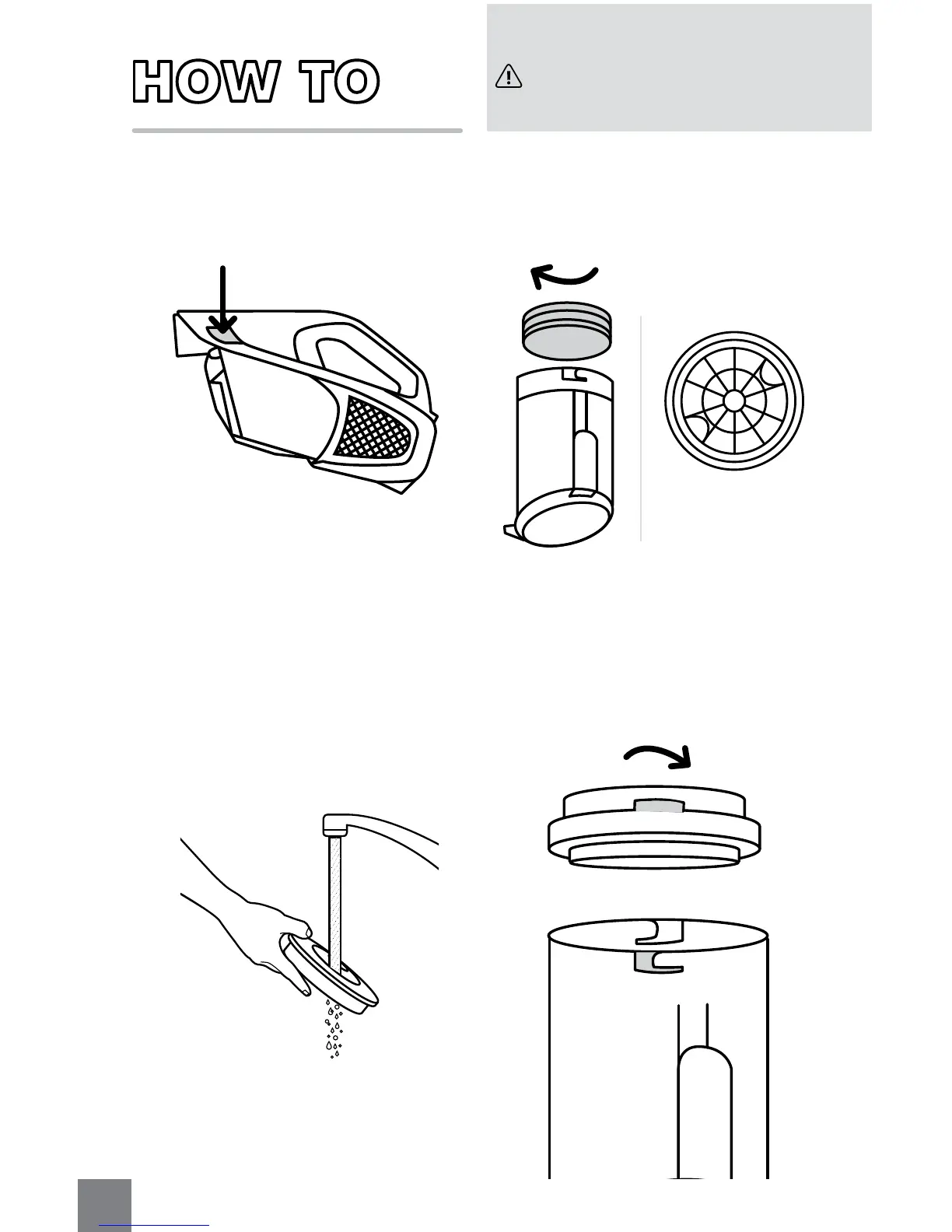 HOW TO