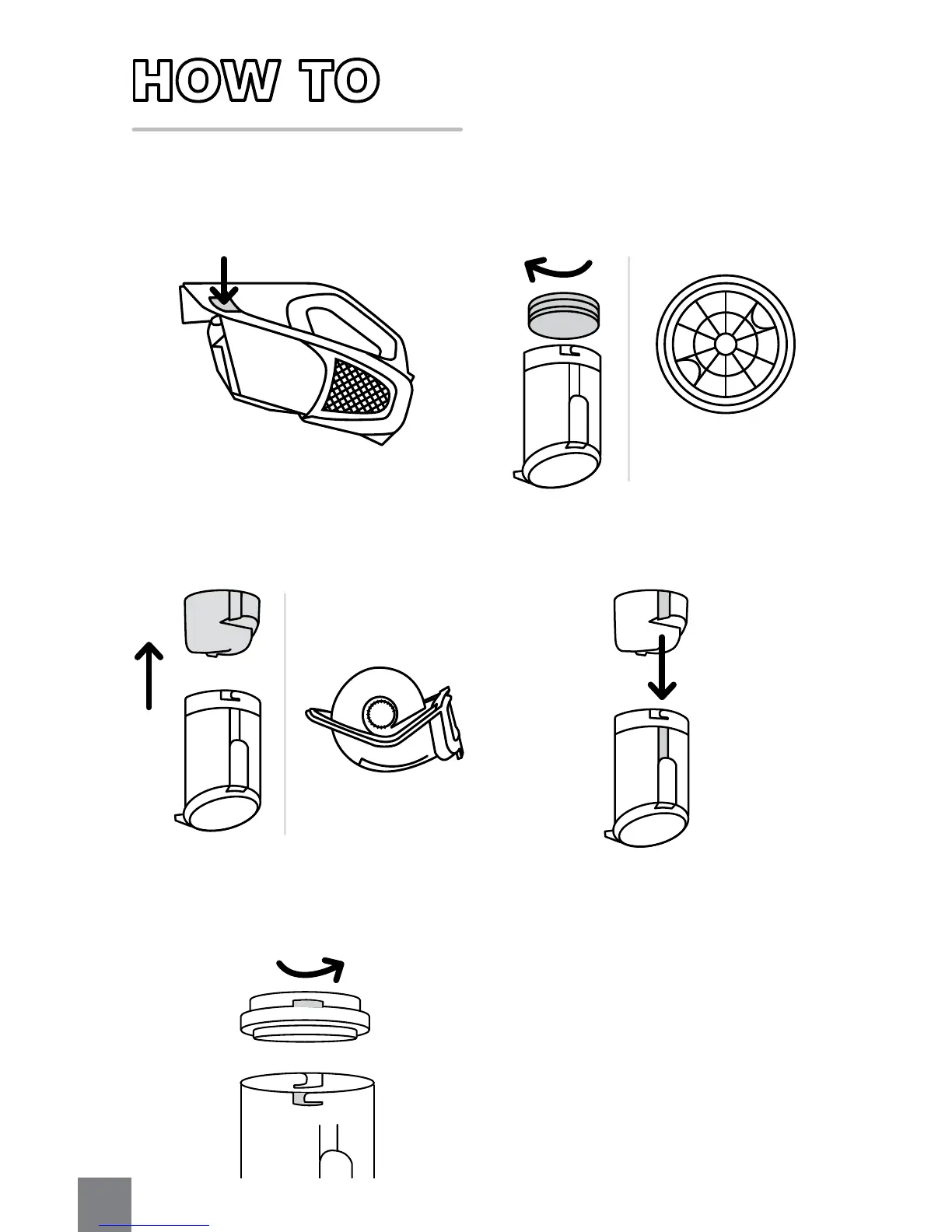 HOW TO