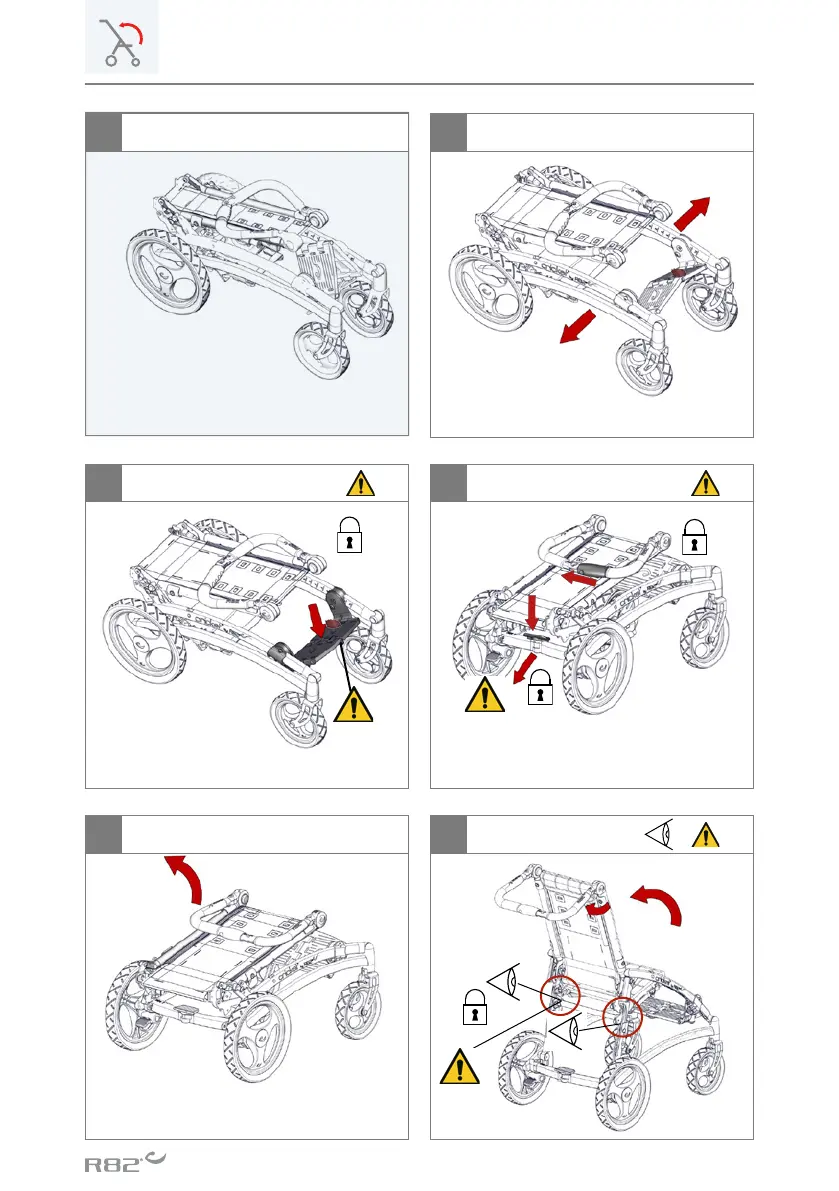 R82