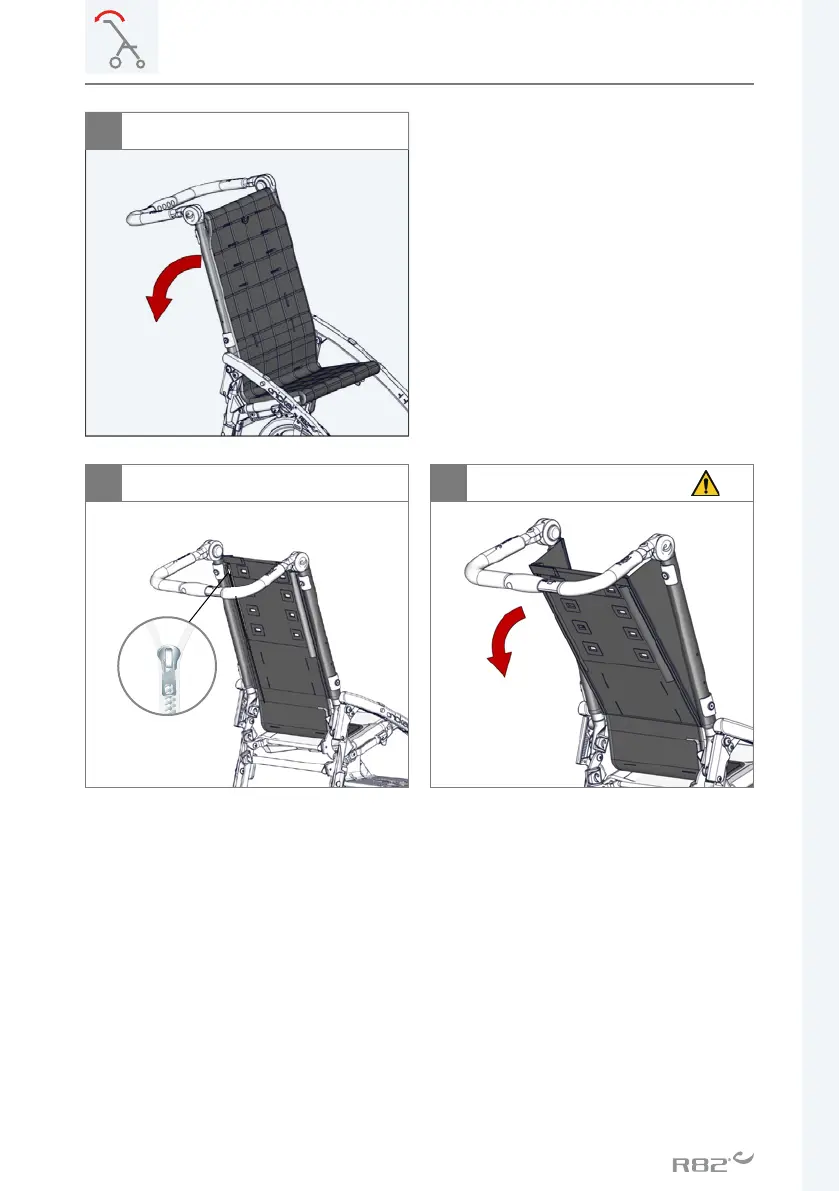 R82