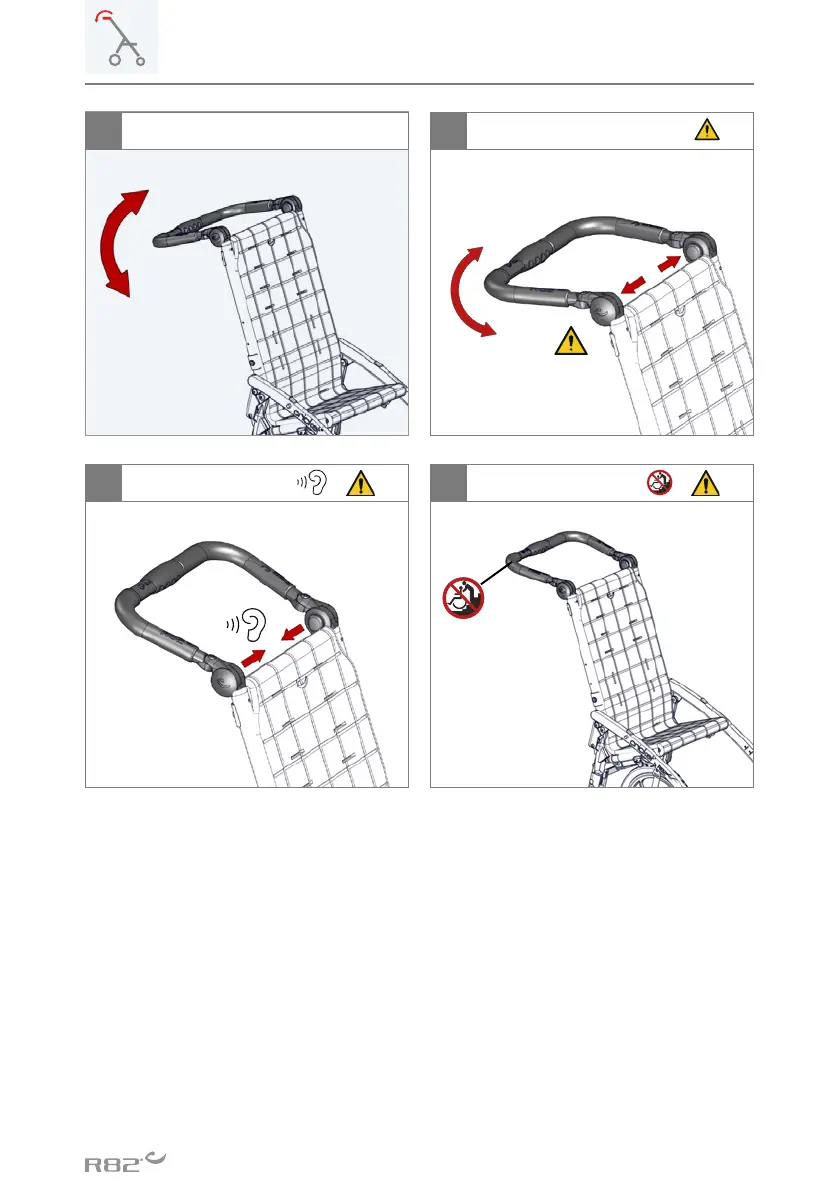 R82