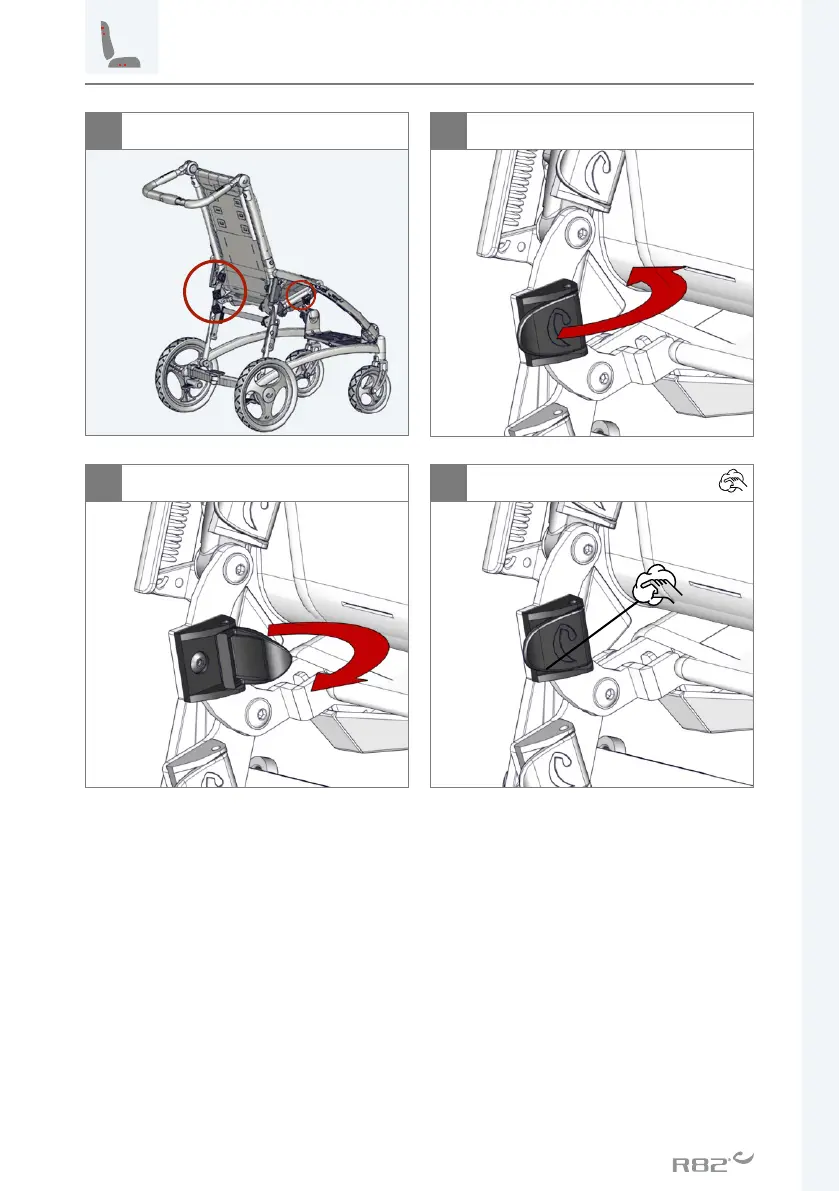 R82