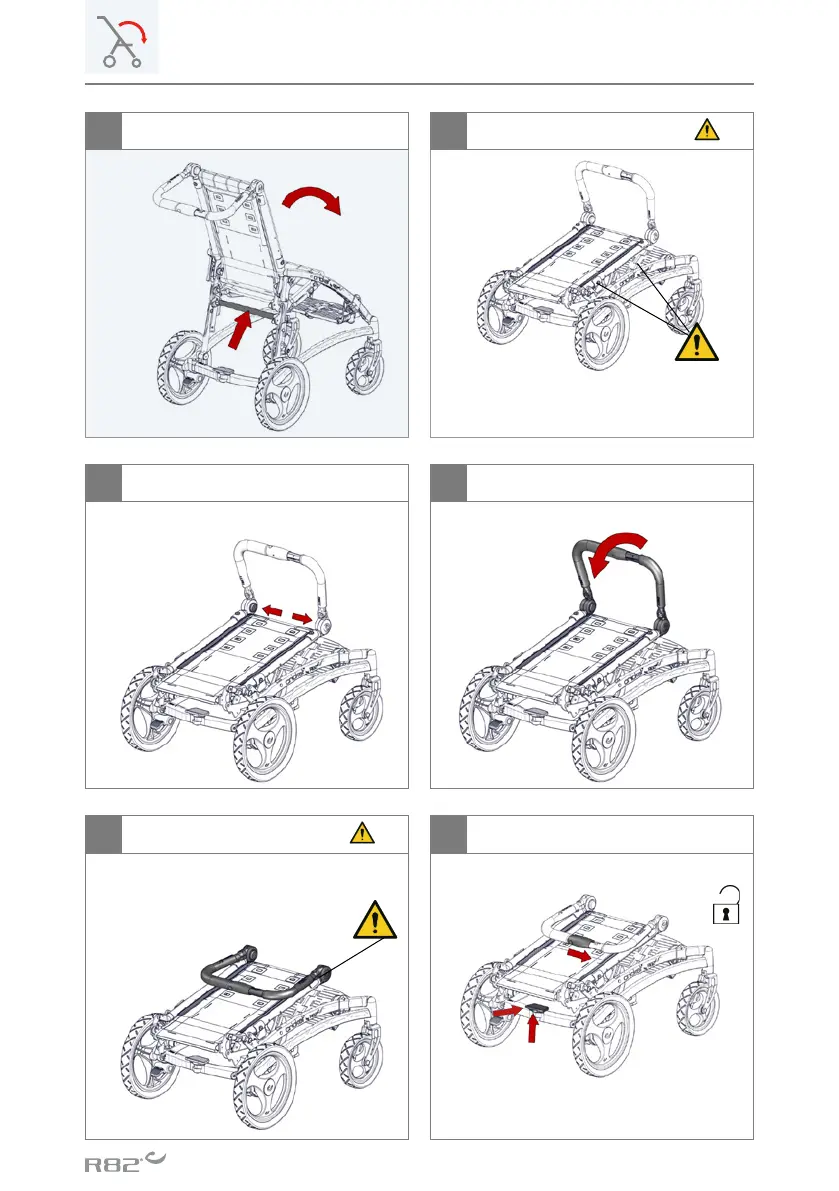 R82