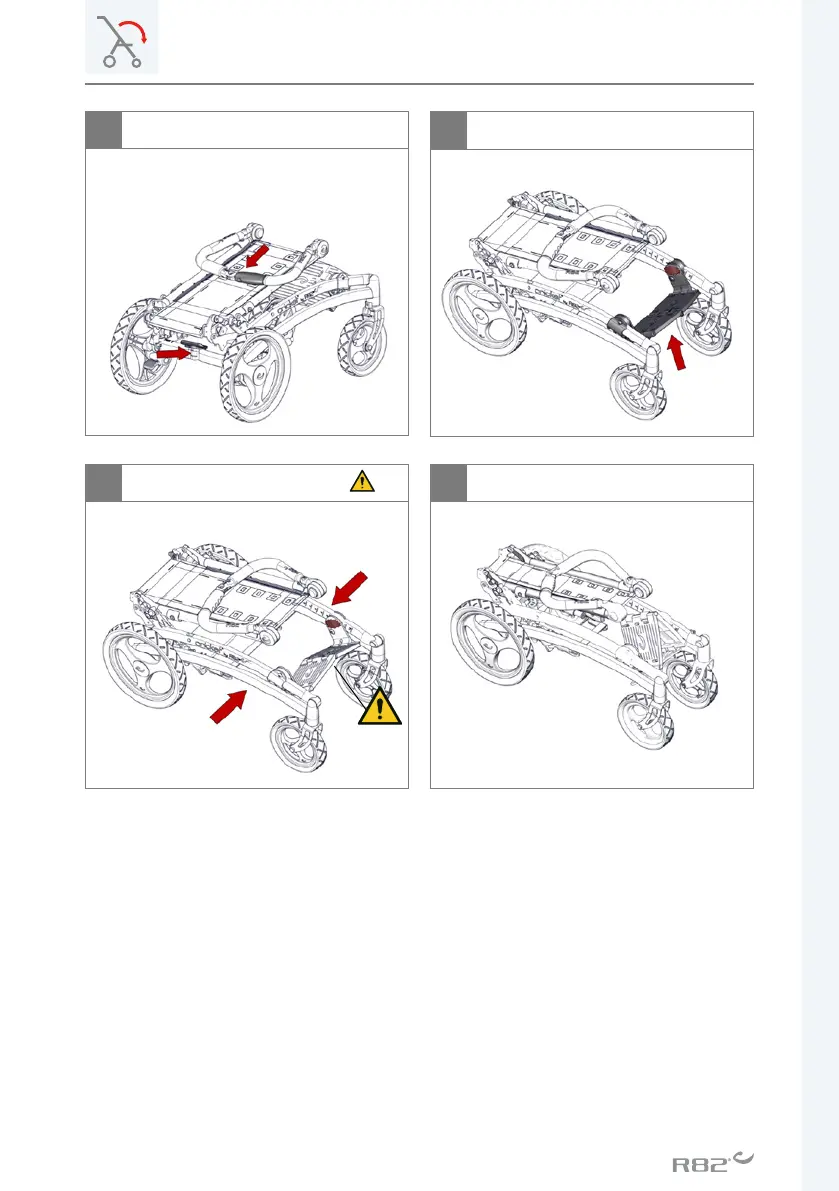 R82